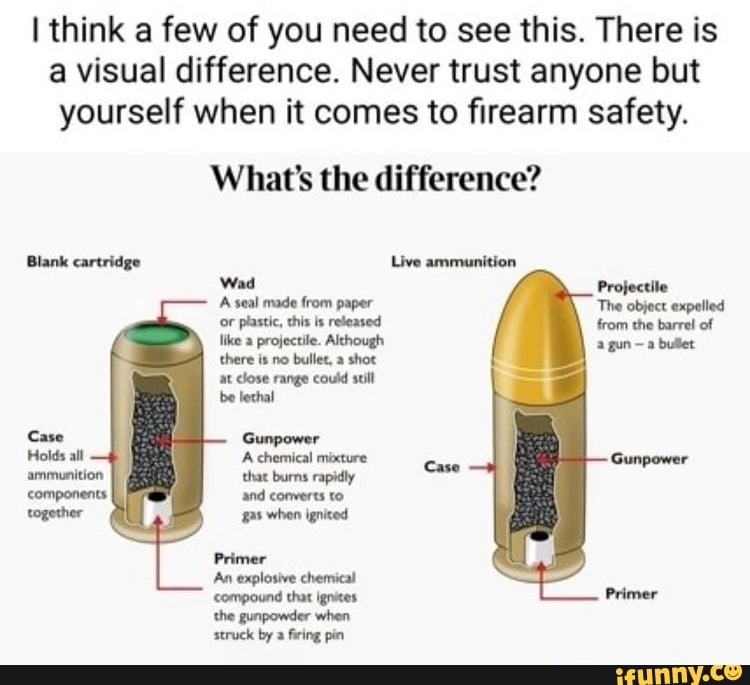 I think a few of you need to see this. There is a visual difference. Never trust anyone but yourself when it comes to firearm safety.

What's the difference?

Blank cartridge

Wad
A seal made from paper or plastic, this is released like a projectile. Although there is no bullet, a shot at close range could still be lethal

Case
Holds all ammunition components together

Gunpower
A chemical mixture that burns rapidly and converts to gas when ignited

Primer
An explosive chemical compound that ignites the gunpowder when struck by a firing pin

Live ammunition

Projectile
The object expelled from the barrel of a gun – a bullet

Case

Gunpower

Primer

ifunny.co