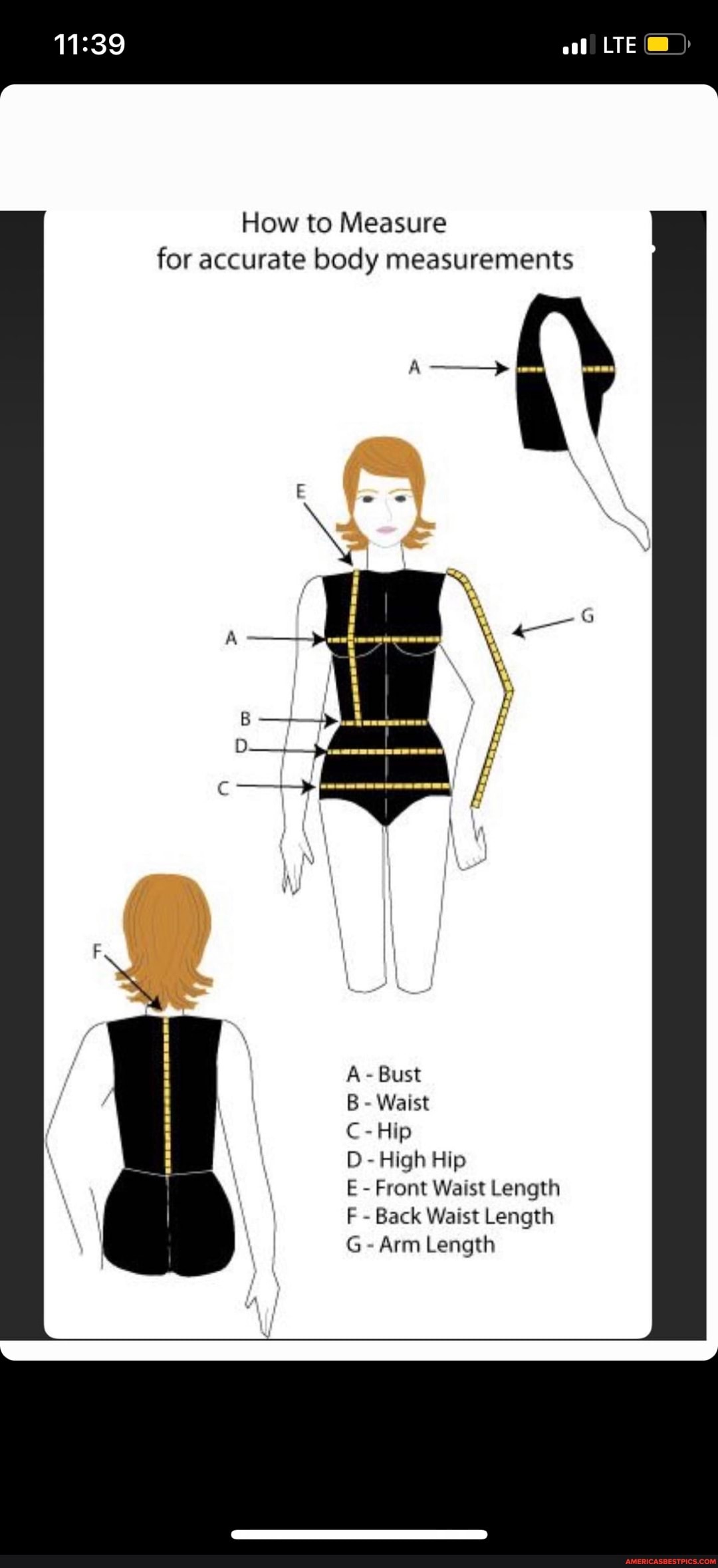 11:39

LTE

How to Measure
for accurate body measurements

A

E

G

A

B

D

C

F

A - Bust
B - Waist
C - Hip
D - High Hip
E - Front Waist Length
F - Back Waist Length
G - Arm Length

AMERICASBESTPICS.COM