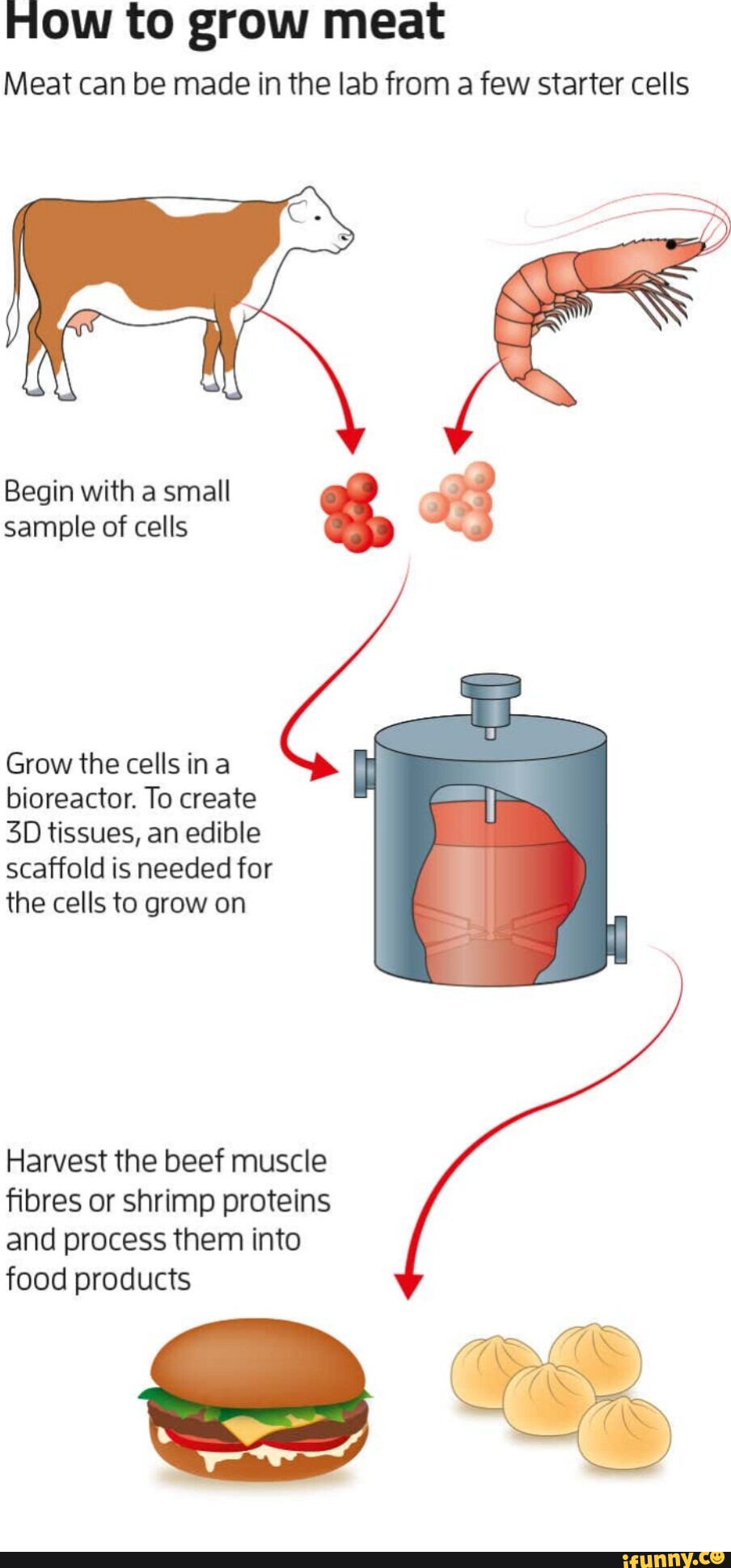 How to grow meat

Meat can be made in the lab from a few starter cells

Begin with a small sample of cells

Grow the cells in a bioreactor. To create 3D tissues, an edible scaffold is needed for the cells to grow on

Harvest the beef muscle fibres or shrimp proteins and process them into food products

ifunny.co