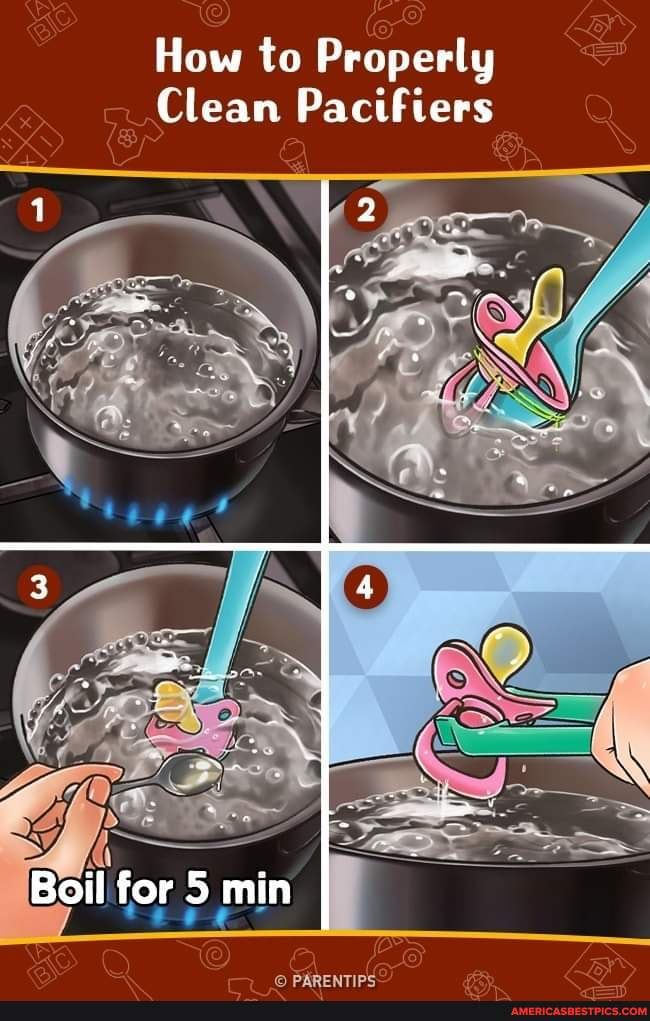 How to Properly Clean Pacifiers

1

2

3

Boil for 5 min

4

© PARENTIPS

AMERICASBESTPICS.COM