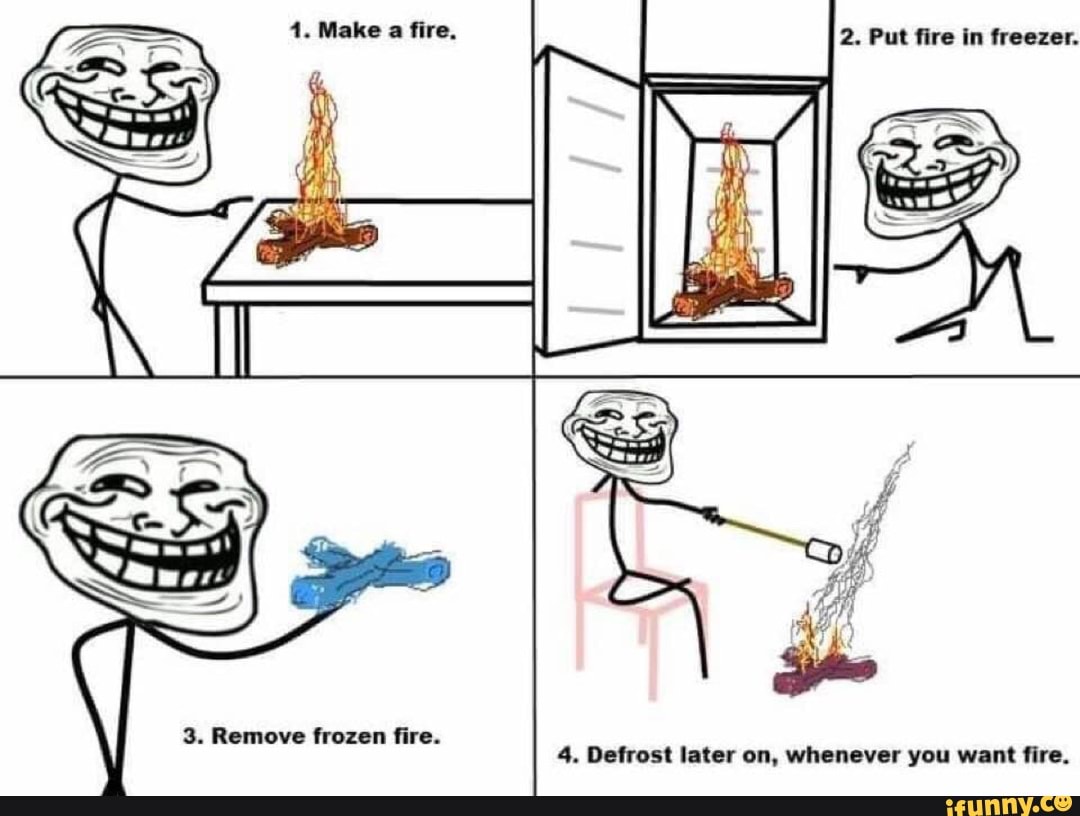 1. Make a fire.

2. Put fire in freezer.

3. Remove frozen fire.

4. Defrost later on, whenever you want fire.

ifunny.co