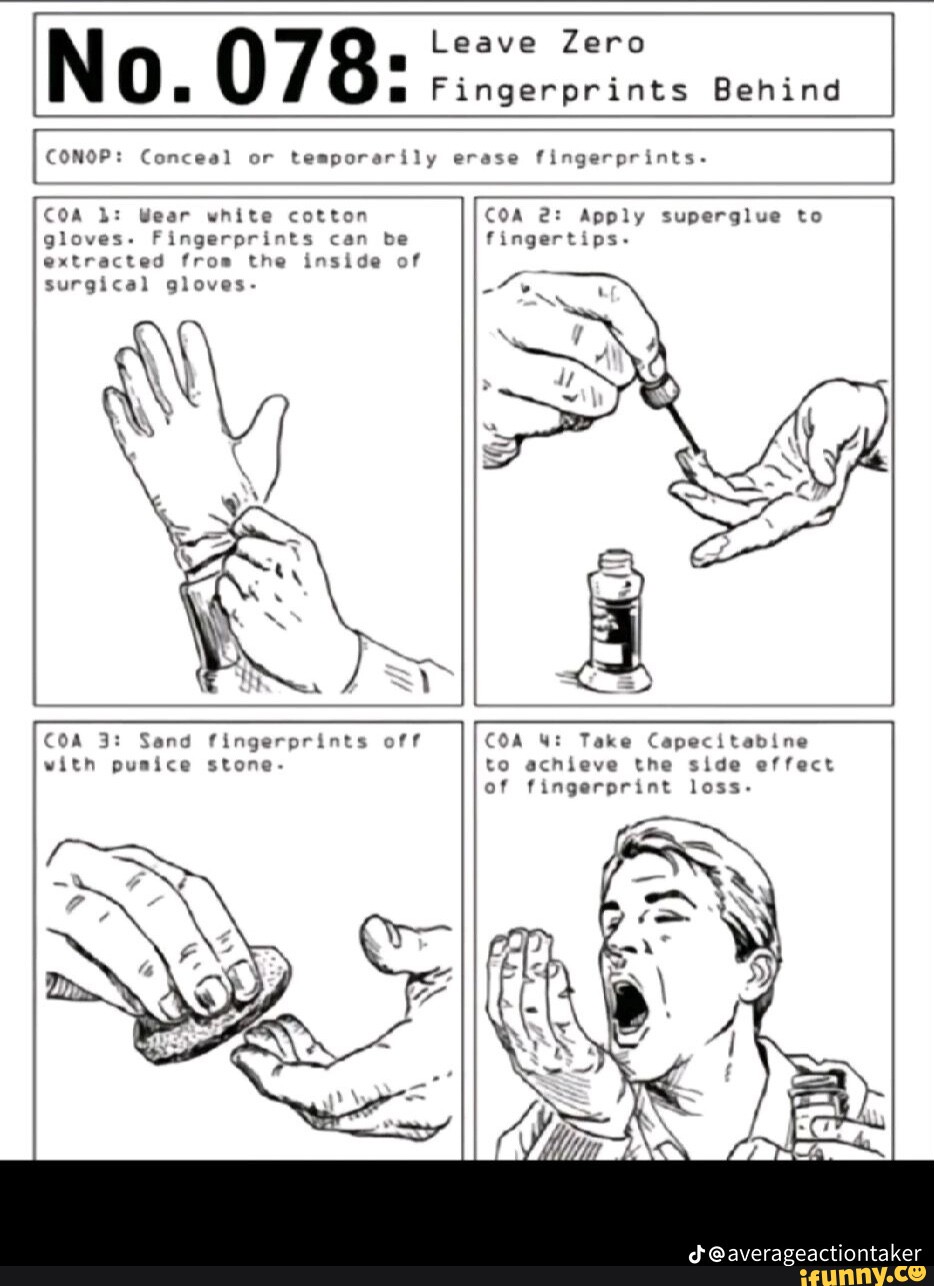 No. 078: Leave Zero Fingerprints Behind

CONOP: Conceal or temporarily erase fingerprints.

COA 1: Wear white cotton gloves. Fingerprints can be extracted from the inside of surgical gloves.

COA 2: Apply superglue to fingertips.

COA 3: Sand fingerprints off with pumice stone.

COA 4: Take Capecitabine to achieve the side effect of fingerprint loss.

@averageactiontaker

ifunny.co