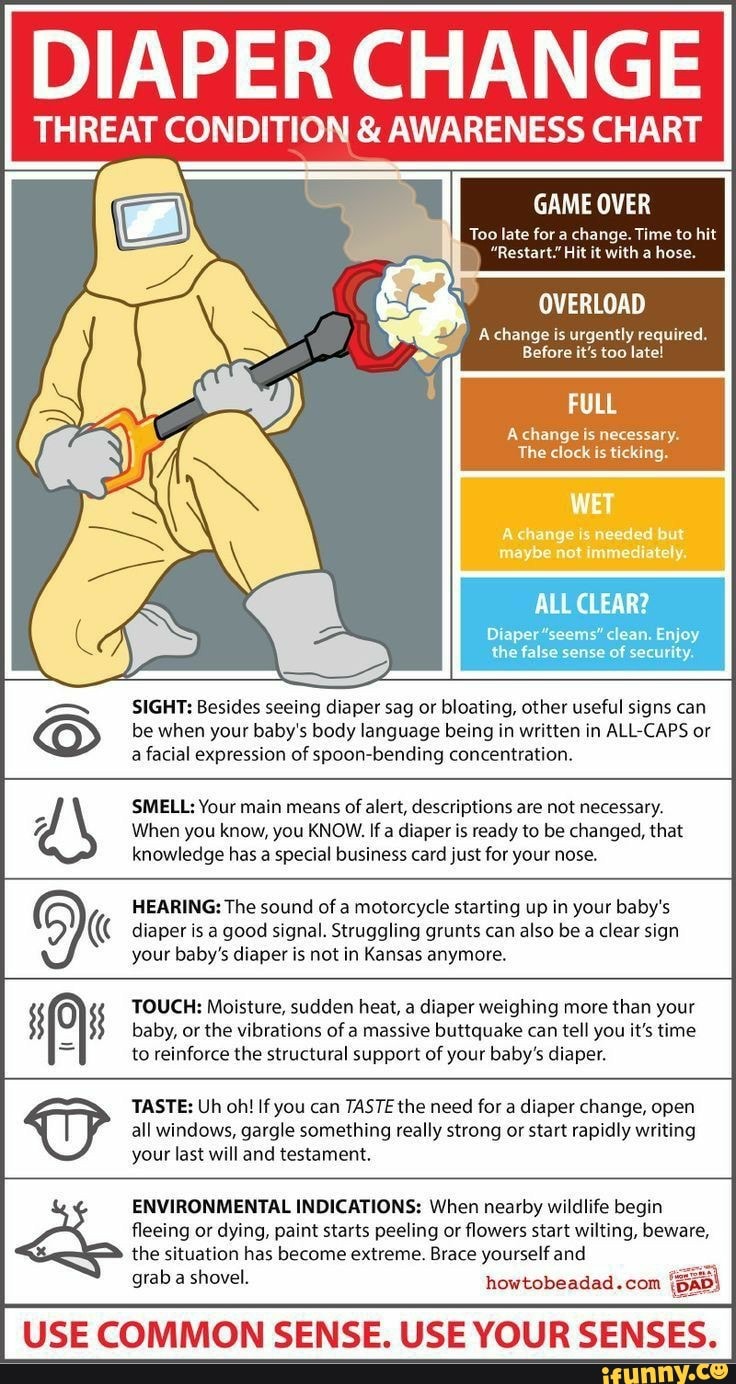 DIAPER CHANGE
THREAT CONDITION & AWARENESS CHART

GAME OVER
Too late for a change. Time to hit "Restart." Hit it with a hose.

OVERLOAD
A change is urgently required. Before it's too late!

FULL
A change is necessary. The clock is ticking.

WET
A change is needed but maybe not immediately.

ALL CLEAR?
Diaper "seems" clean. Enjoy the false sense of security.

SIGHT: Besides seeing diaper sag or bloating, other useful signs can be when your baby's body language being in written in ALL-CAPS or a facial expression of spoon-bending concentration.

SMELL: Your main means of alert, descriptions are not necessary. When you know, you KNOW. If a diaper is ready to be changed, that knowledge has a special business card just for your nose.

HEARING: The sound of a motorcycle starting up in your baby's diaper is a good signal. Struggling grunts can also be a clear sign your baby's diaper is not in Kansas anymore.

TOUCH: Moisture, sudden heat, a diaper weighing more than your baby, or the vibrations of a massive buttquake can tell you it's time to reinforce the structural support of your baby's diaper.

TASTE: Uh oh! If you can TASTE the need for a diaper change, open all windows, gargle something really strong or start rapidly writing your last will and testament.

ENVIRONMENTAL INDICATIONS: When nearby wildlife begin fleeing or dying, paint starts peeling or flowers start wilting, beware, the situation has become extreme. Brace yourself and grab a shovel.

howtobeadad.com HOW TO BE A DAD

USE COMMON SENSE. USE YOUR SENSES.

ifunny.co