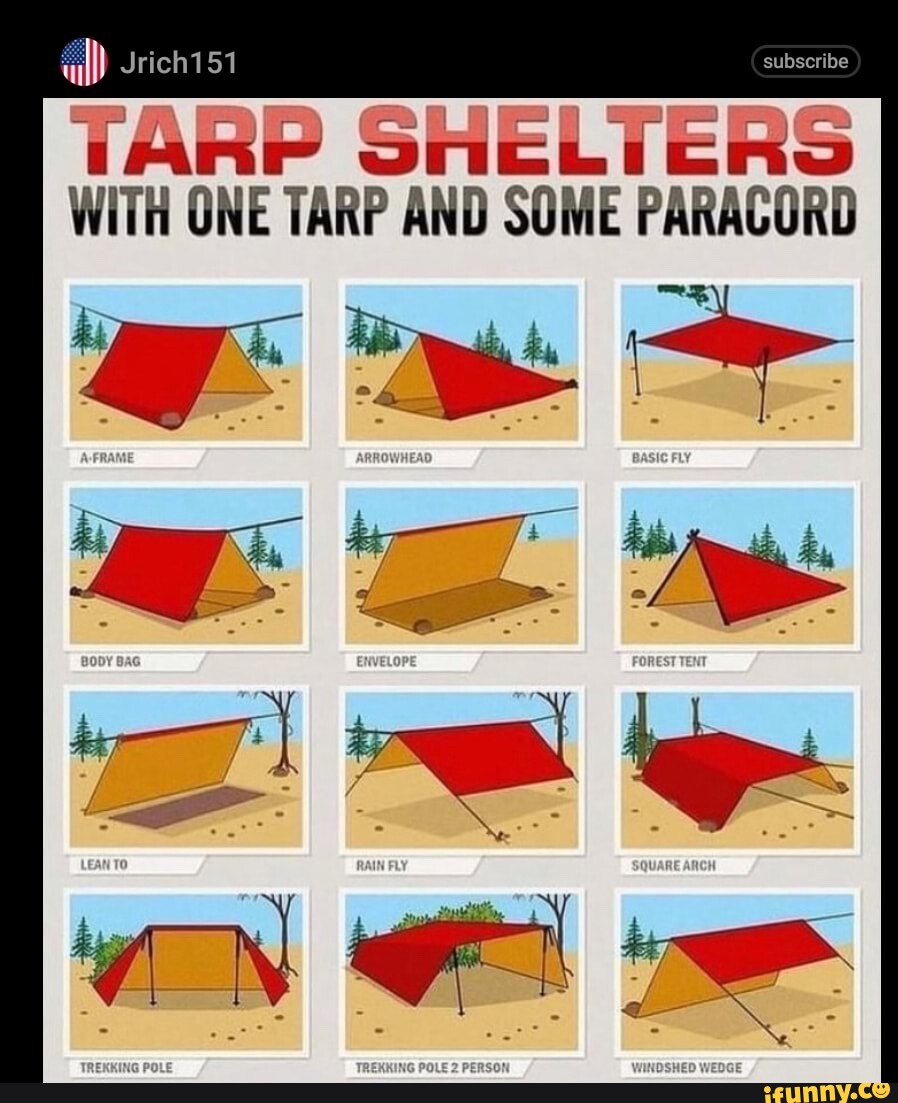 Jrich151

subscribe

TARP SHELTERS
WITH ONE TARP AND SOME PARACORD

A-FRAME

ARROWHEAD

BASIC FLY

BODY BAG

ENVELOPE

FOREST TENT

LEAN TO

RAIN FLY

SQUARE ARCH

TREKKING POLE

TREKKING POLE 2 PERSON

WINDSHED WEDGE

ifunny.co