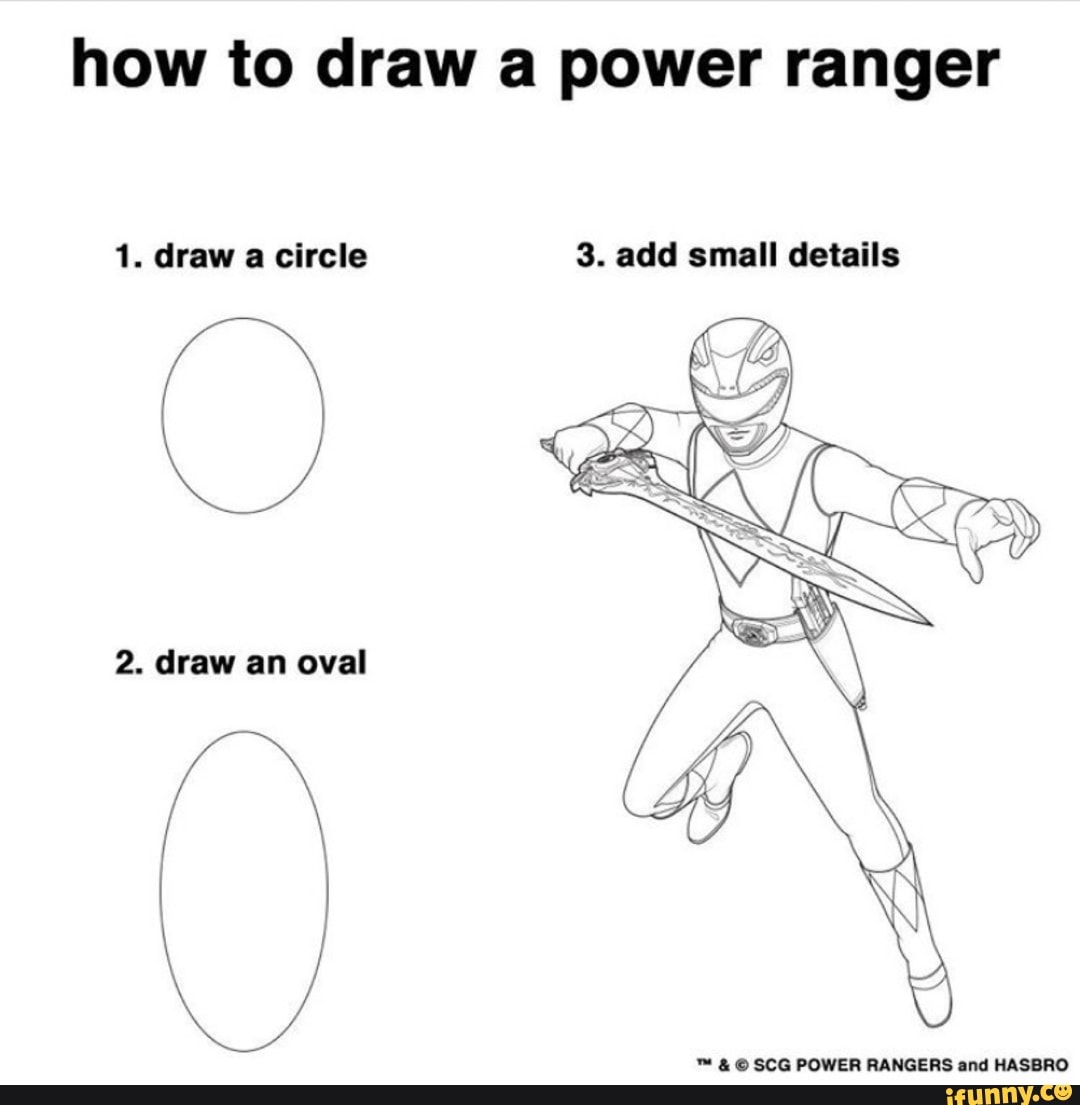 how to draw a power ranger

1. draw a circle

2. draw an oval

3. add small details

™ & © SCG POWER RANGERS and HASBRO

ifunny.co