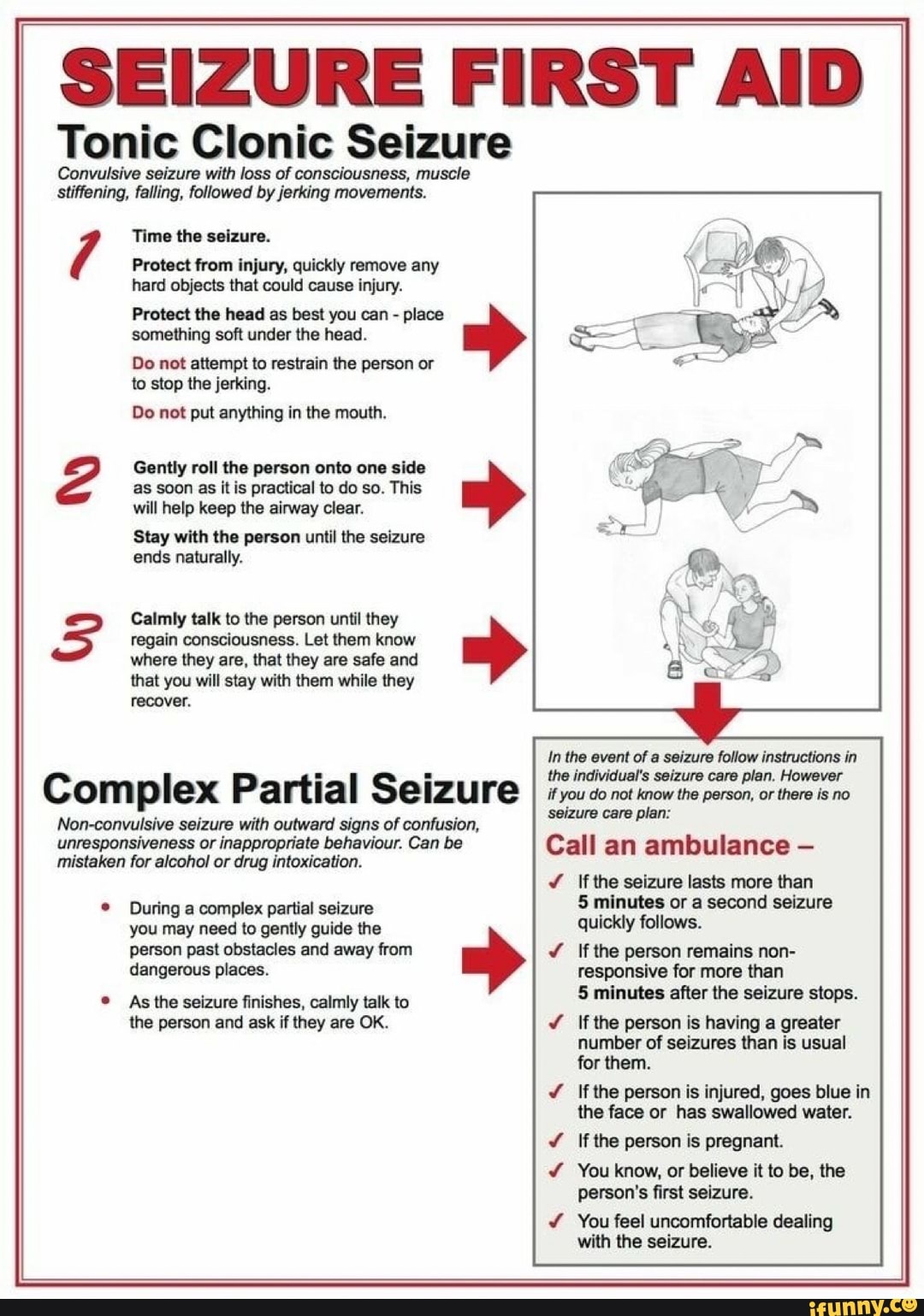 SEIZURE FIRST AID

Tonic Clonic Seizure

Convulsive seizure with loss of consciousness, muscle stiffening, falling, followed by jerking movements.

1

Time the seizure.

Protect from injury, quickly remove any hard objects that could cause injury.

Protect the head as best you can - place something soft under the head.

Do not attempt to restrain the person or to stop the jerking.

Do not put anything in the mouth.

2

Gently roll the person onto one side as soon as it is practical to do so. This will help keep the airway clear.

Stay with the person until the seizure ends naturally.

3

Calmly talk to the person until they regain consciousness. Let them know where they are, that they are safe and that you will stay with them while they recover.

Complex Partial Seizure

Non-convulsive seizure with outward signs of confusion, unresponsiveness or inappropriate behaviour. Can be mistaken for alcohol or drug intoxication.

• During a complex partial seizure you may need to gently guide the person past obstacles and away from dangerous places.

• As the seizure finishes, calmly talk to the person and ask if they are OK.

In the event of a seizure follow instructions in the individual's seizure care plan. However if you do not know the person, or there is no seizure care plan:

Call an ambulance –

✓ If the seizure lasts more than 5 minutes or a second seizure quickly follows.

✓ If the person remains non-responsive for more than 5 minutes after the seizure stops.

✓ If the person is having a greater number of seizures than is usual for them.

✓ If the person is injured, goes blue in the face or has swallowed water.

✓ If the person is pregnant.

✓ You know, or believe it to be, the person's first seizure.

✓ You feel uncomfortable dealing with the seizure.

ifunny.co