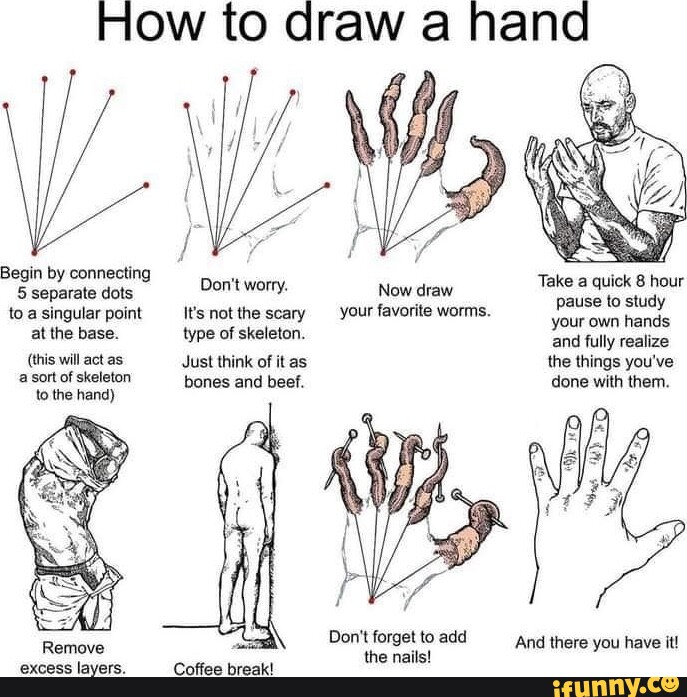 How to draw a hand

Begin by connecting 5 separate dots to a singular point at the base.

(this will act as a sort of skeleton to the hand)

Don't worry.

It's not the scary type of skeleton.

Just think of it as bones and beef.

Now draw your favorite worms.

Take a quick 8 hour pause to study your own hands and fully realize the things you've done with them.

Remove excess layers.

Coffee break!

Don't forget to add the nails!

And there you have it!

ifunny.co