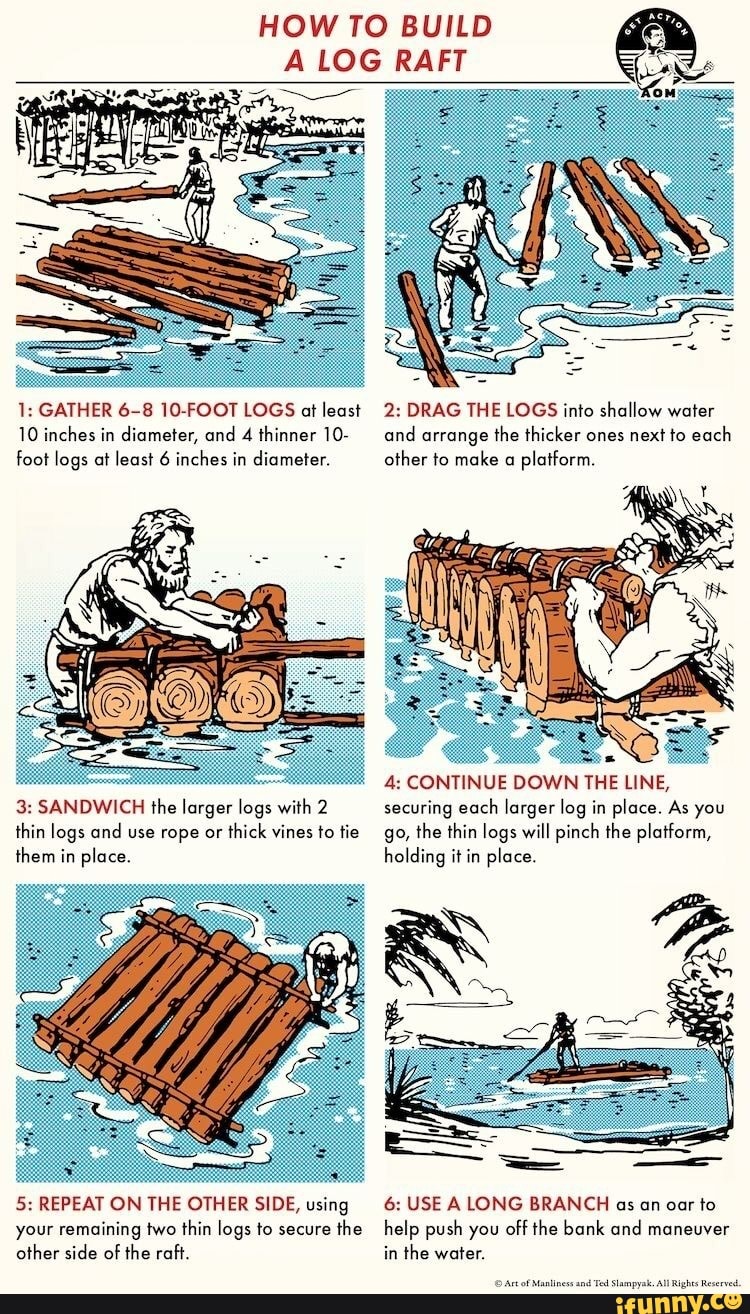 HOW TO BUILD A LOG RAFT

GET ACTION
AOM

1: GATHER 6–8 10-FOOT LOGS at least 10 inches in diameter, and 4 thinner 10-foot logs at least 6 inches in diameter.

2: DRAG THE LOGS into shallow water and arrange the thicker ones next to each other to make a platform.

3: SANDWICH the larger logs with 2 thin logs and use rope or thick vines to tie them in place.

4: CONTINUE DOWN THE LINE, securing each larger log in place. As you go, the thin logs will pinch the platform, holding it in place.

5: REPEAT ON THE OTHER SIDE, using your remaining two thin logs to secure the other side of the raft.

6: USE A LONG BRANCH as an oar to help push you off the bank and maneuver in the water.

© Art of Manliness and Ted Slampyak. All Rights Reserved.

ifunny.co