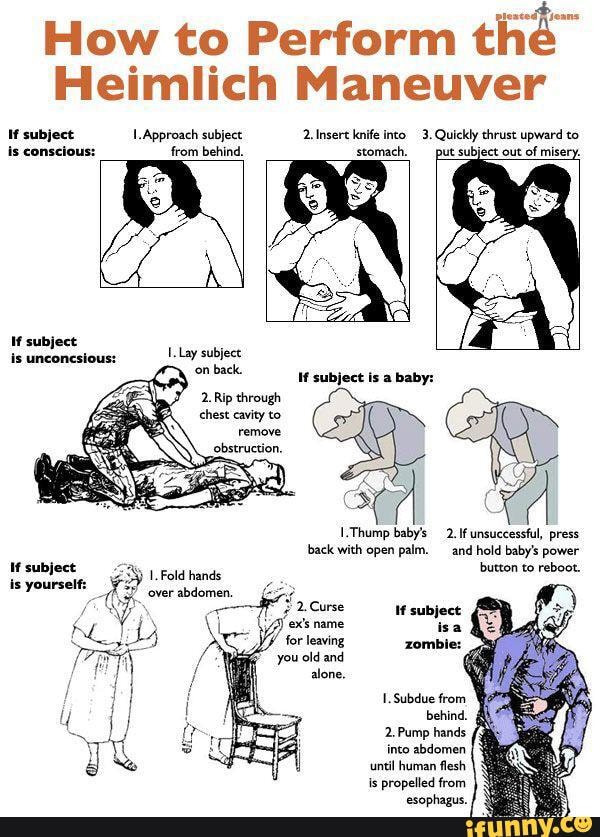 pleated jeans

How to Perform the Heimlich Maneuver

If subject is conscious:

1. Approach subject from behind.

2. Insert knife into stomach.

3. Quickly thrust upward to put subject out of misery.

If subject is unconcsious:

1. Lay subject on back.

2. Rip through chest cavity to remove obstruction.

If subject is a baby:

1. Thump baby's back with open palm.

2. If unsuccessful, press and hold baby's power button to reboot.

If subject is yourself:

1. Fold hands over abdomen.

2. Curse ex's name for leaving you old and alone.

If subject is a zombie:

1. Subdue from behind.

2. Pump hands into abdomen until human flesh is propelled from esophagus.

ifunny.co