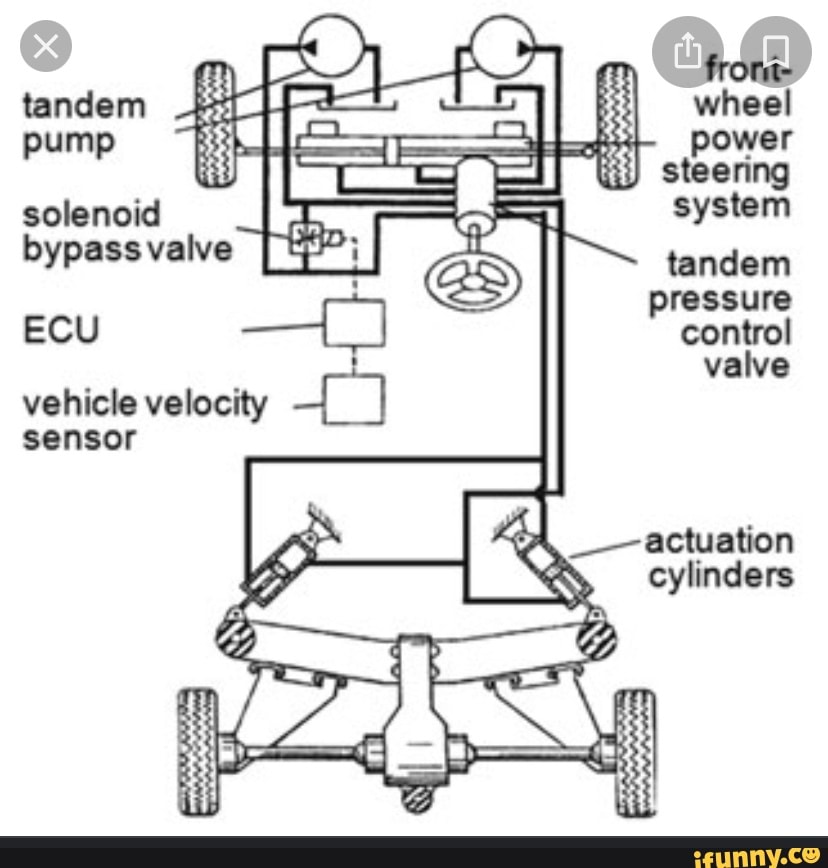 tandem pump

solenoid bypass valve

ECU

vehicle velocity sensor

front-wheel power steering system

tandem pressure control valve

actuation cylinders

ifunny.co