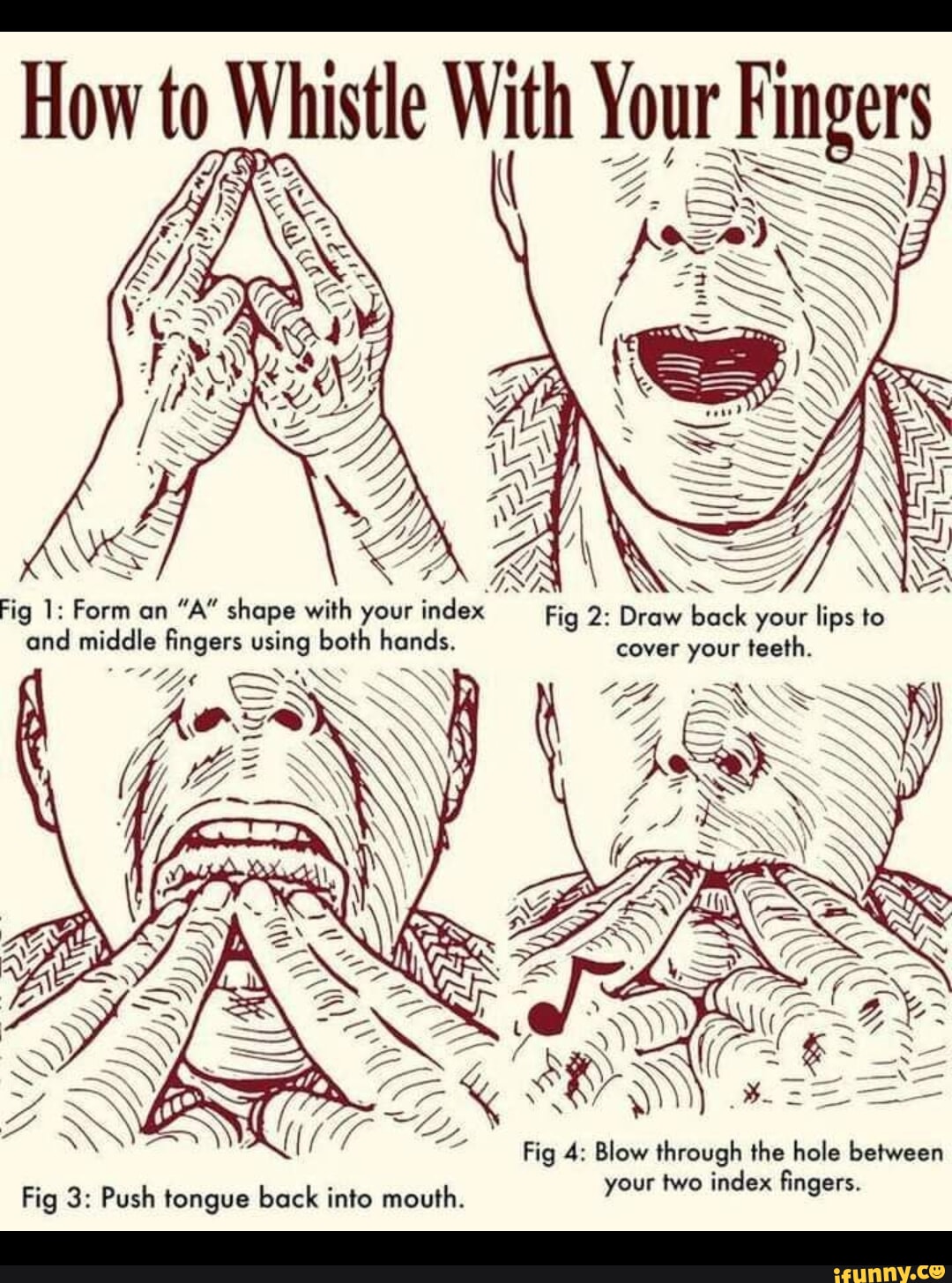 How to Whistle With Your Fingers

Fig 1: Form an "A" shape with your index and middle fingers using both hands.

Fig 2: Draw back your lips to cover your teeth.

Fig 3: Push tongue back into mouth.

Fig 4: Blow through the hole between your two index fingers.

ifunny.co