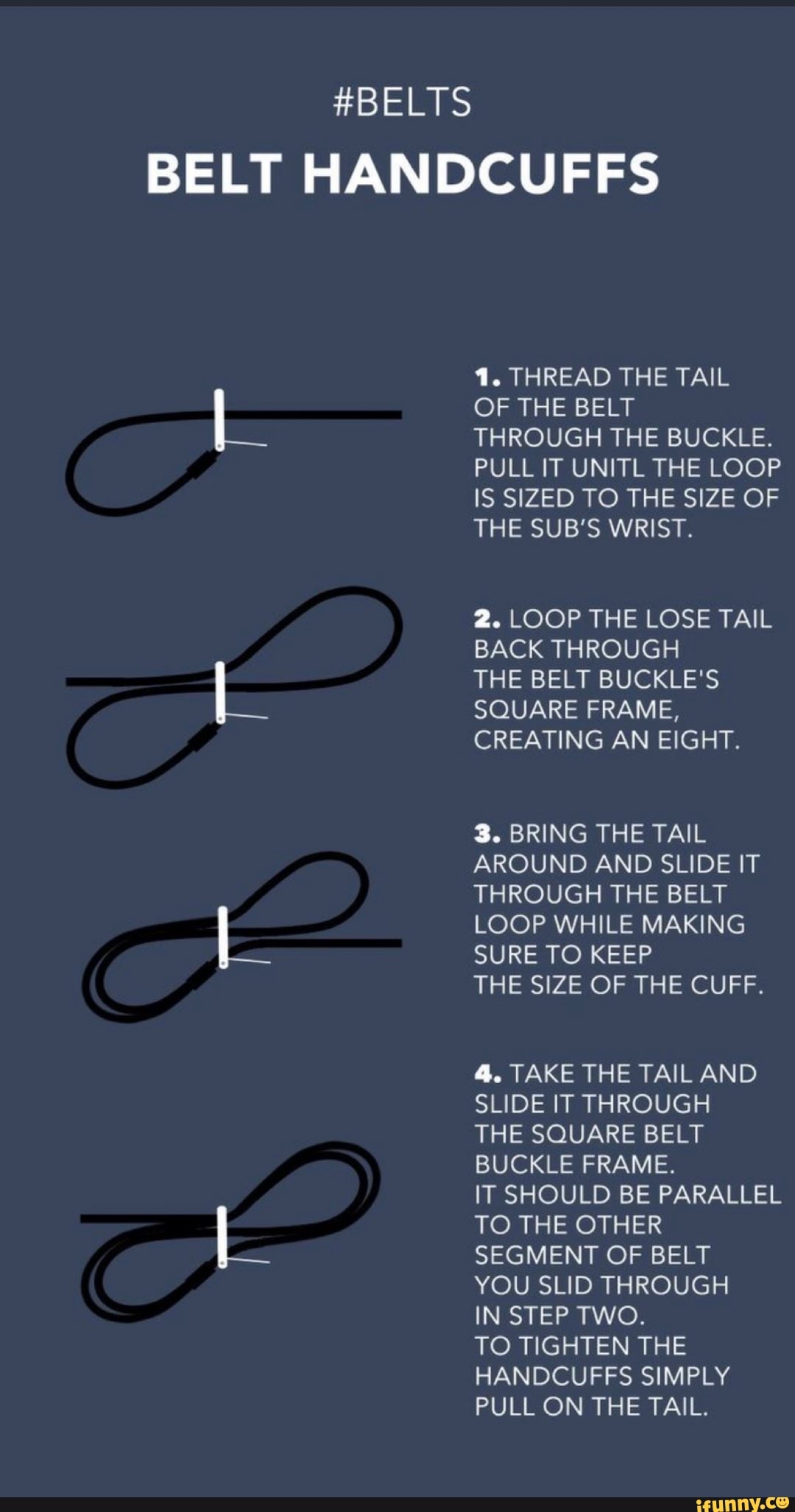 #BELTS
BELT HANDCUFFS

1. THREAD THE TAIL OF THE BELT THROUGH THE BUCKLE. PULL IT UNITL THE LOOP IS SIZED TO THE SIZE OF THE SUB'S WRIST.

2. LOOP THE LOSE TAIL BACK THROUGH THE BELT BUCKLE'S SQUARE FRAME, CREATING AN EIGHT.

3. BRING THE TAIL AROUND AND SLIDE IT THROUGH THE BELT LOOP WHILE MAKING SURE TO KEEP THE SIZE OF THE CUFF.

4. TAKE THE TAIL AND SLIDE IT THROUGH THE SQUARE BELT BUCKLE FRAME.
IT SHOULD BE PARALLEL TO THE OTHER SEGMENT OF BELT YOU SLID THROUGH IN STEP TWO.
TO TIGHTEN THE HANDCUFFS SIMPLY PULL ON THE TAIL.

ifunny.co