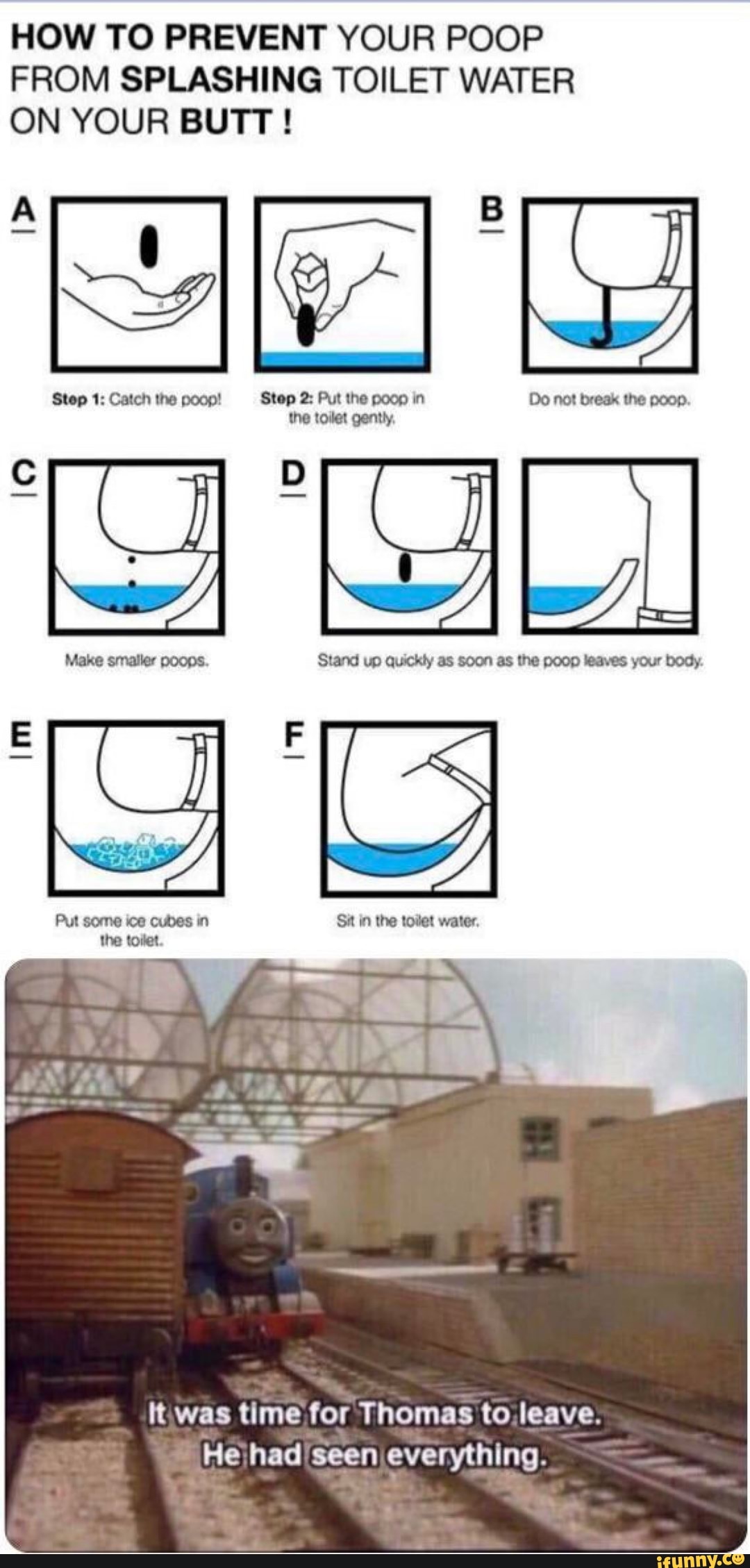 HOW TO PREVENT YOUR POOP FROM SPLASHING TOILET WATER ON YOUR BUTT !

A

Step 1: Catch the poop!

Step 2: Put the poop in the toilet gently.

B

Do not break the poop.

C

Make smaller poops.

D

Stand up quickly as soon as the poop leaves your body.

E

Put some ice cubes in the toilet.

F

Sit in the toilet water.

It was time for Thomas to leave. He had seen everything.

ifunny.co