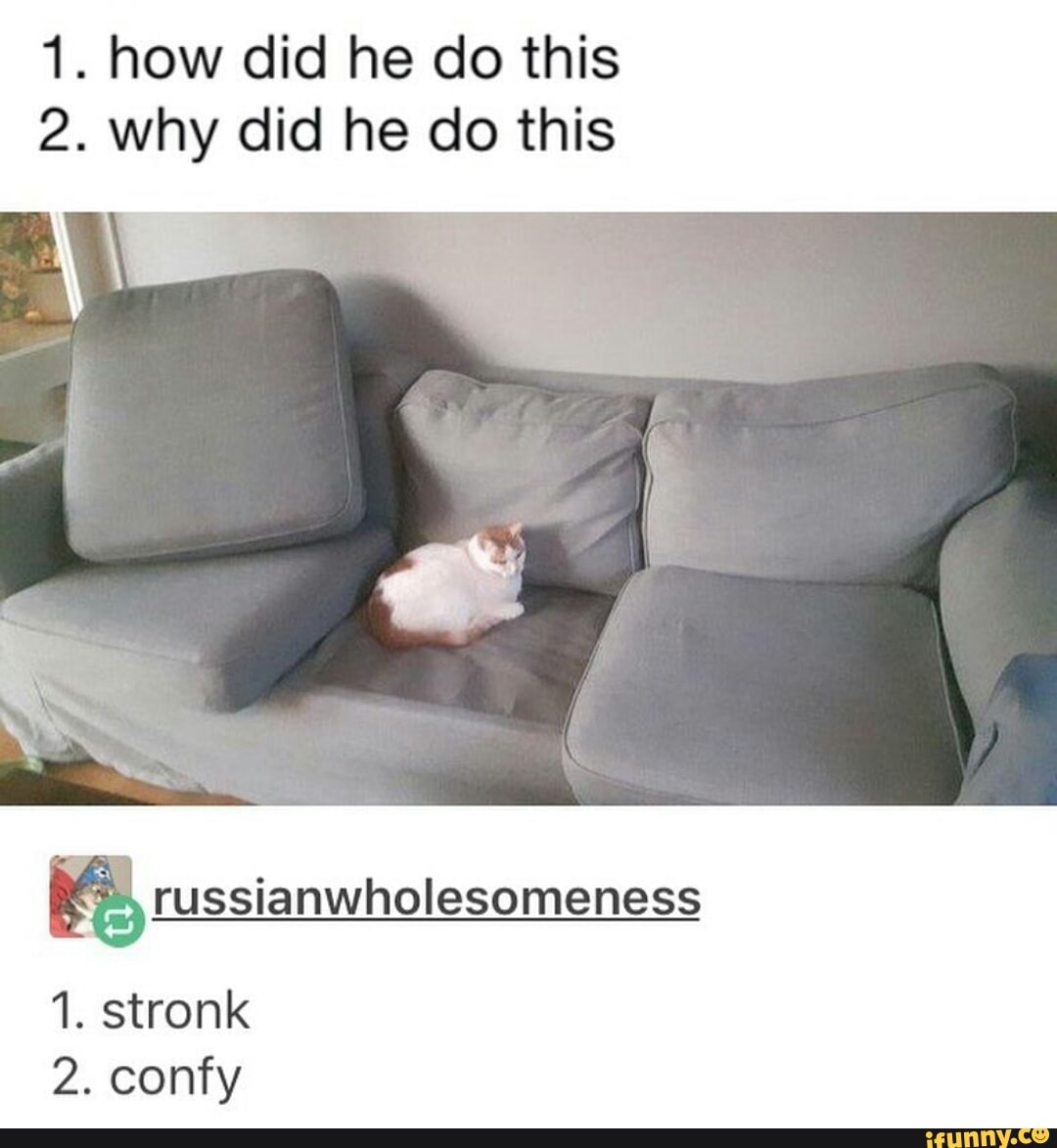 1. how did he do this
2. why did he do this

russianwholesomeness

1. stronk
2. confy

ifunny.co