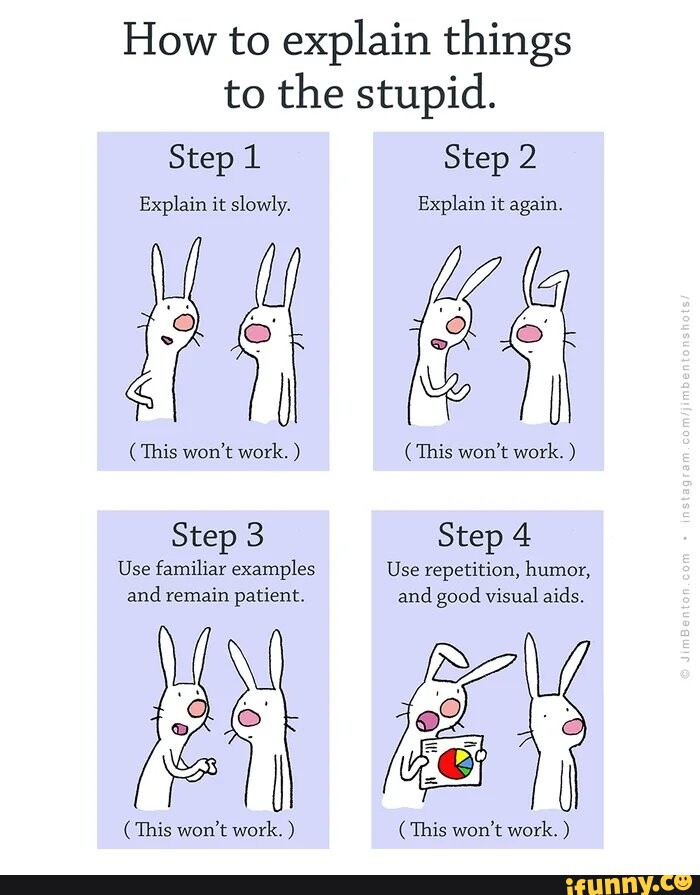 How to explain things to the stupid.

Step 1
Explain it slowly.
( This won't work. )

Step 2
Explain it again.
( This won't work. )

Step 3
Use familiar examples and remain patient.
( This won't work. )

Step 4
Use repetition, humor, and good visual aids.
( This won't work. )

© JimBenton.com • instagram.com/jimbentonshots/

ifunny.co