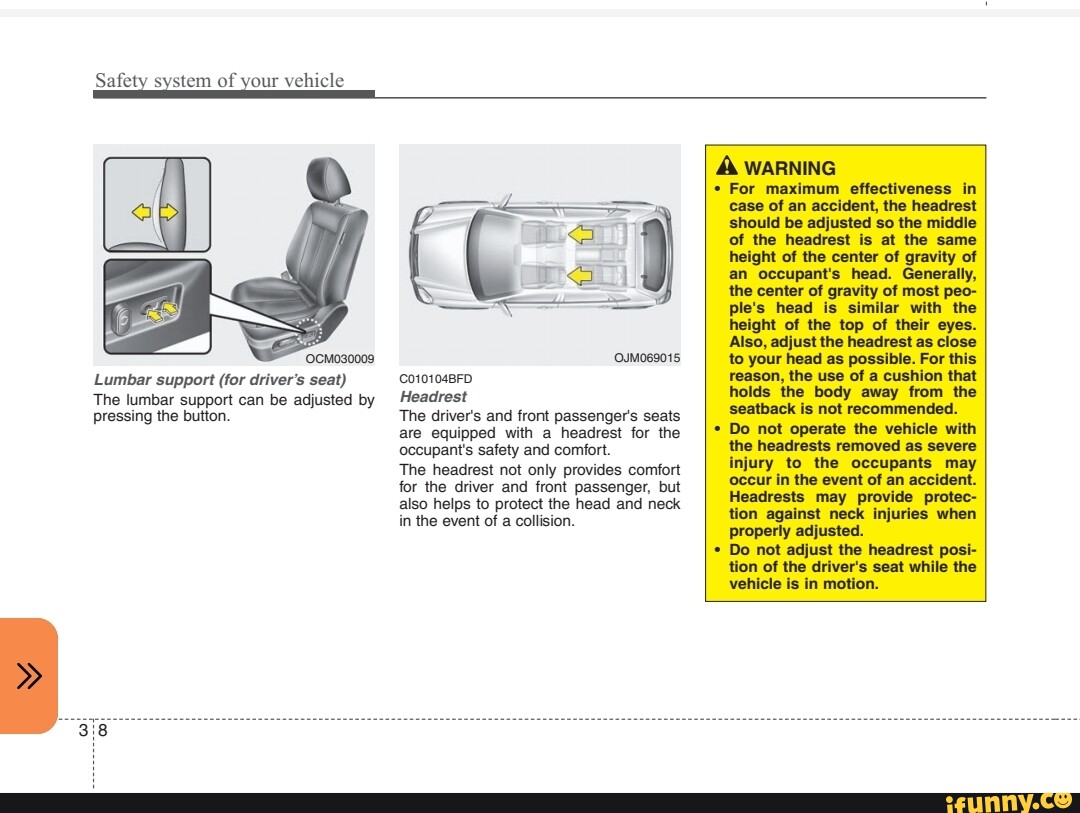 Safety system of your vehicle

OCM030009

Lumbar support (for driver's seat)

The lumbar support can be adjusted by pressing the button.

OJM069015

C010104BFD

Headrest

The driver's and front passenger's seats are equipped with a headrest for the occupant's safety and comfort.

The headrest not only provides comfort for the driver and front passenger, but also helps to protect the head and neck in the event of a collision.

WARNING

• For maximum effectiveness in case of an accident, the headrest should be adjusted so the middle of the headrest is at the same height of the center of gravity of an occupant's head. Generally, the center of gravity of most people's head is similar with the height of the top of their eyes. Also, adjust the headrest as close to your head as possible. For this reason, the use of a cushion that holds the body away from the seatback is not recommended.

• Do not operate the vehicle with the headrests removed as severe injury to the occupants may occur in the event of an accident. Headrests may provide protection against neck injuries when properly adjusted.

• Do not adjust the headrest position of the driver's seat while the vehicle is in motion.

3 8

ifunny.co