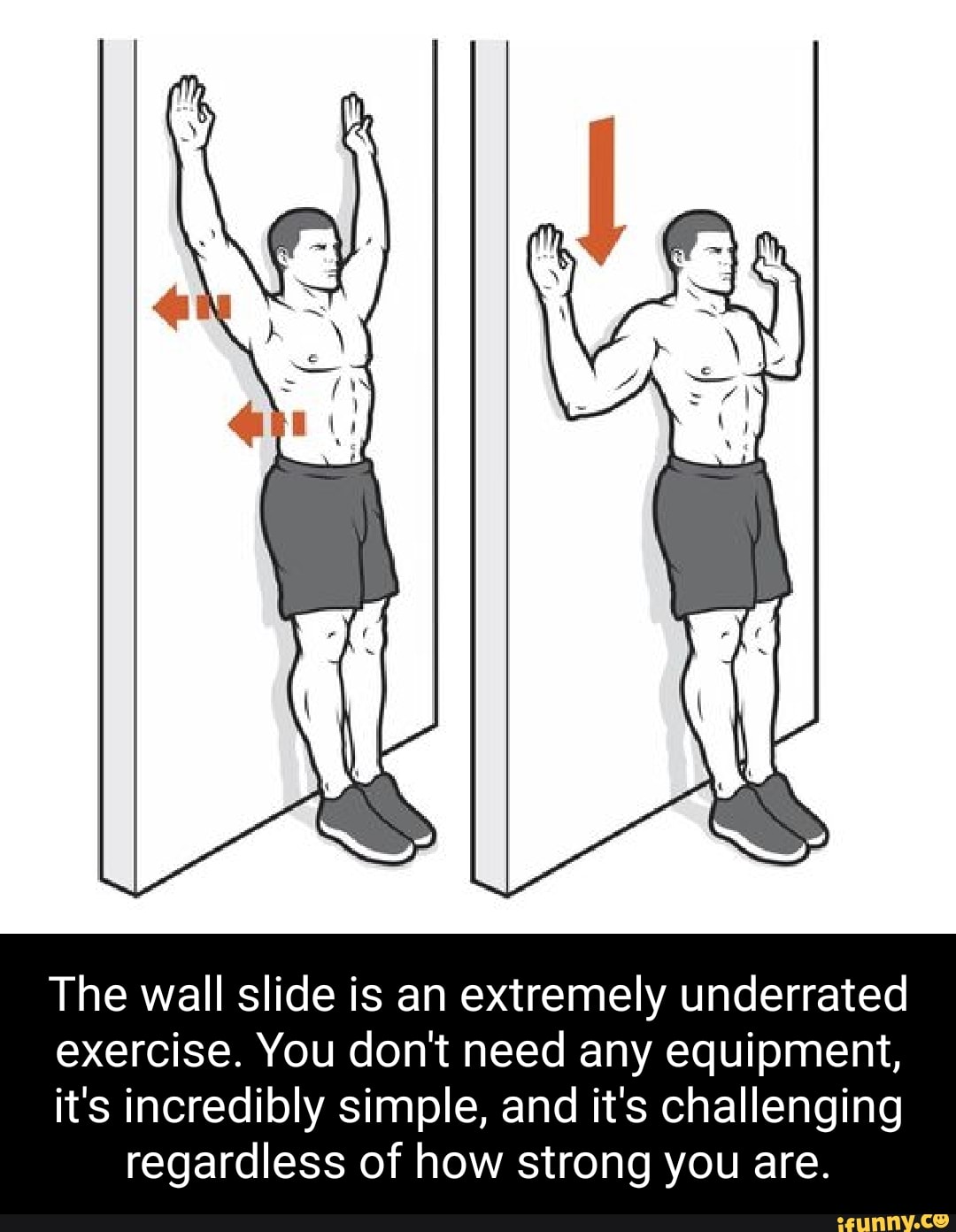 The wall slide is an extremely underrated exercise. You don't need any equipment, it's incredibly simple, and it's challenging regardless of how strong you are.

ifunny.co