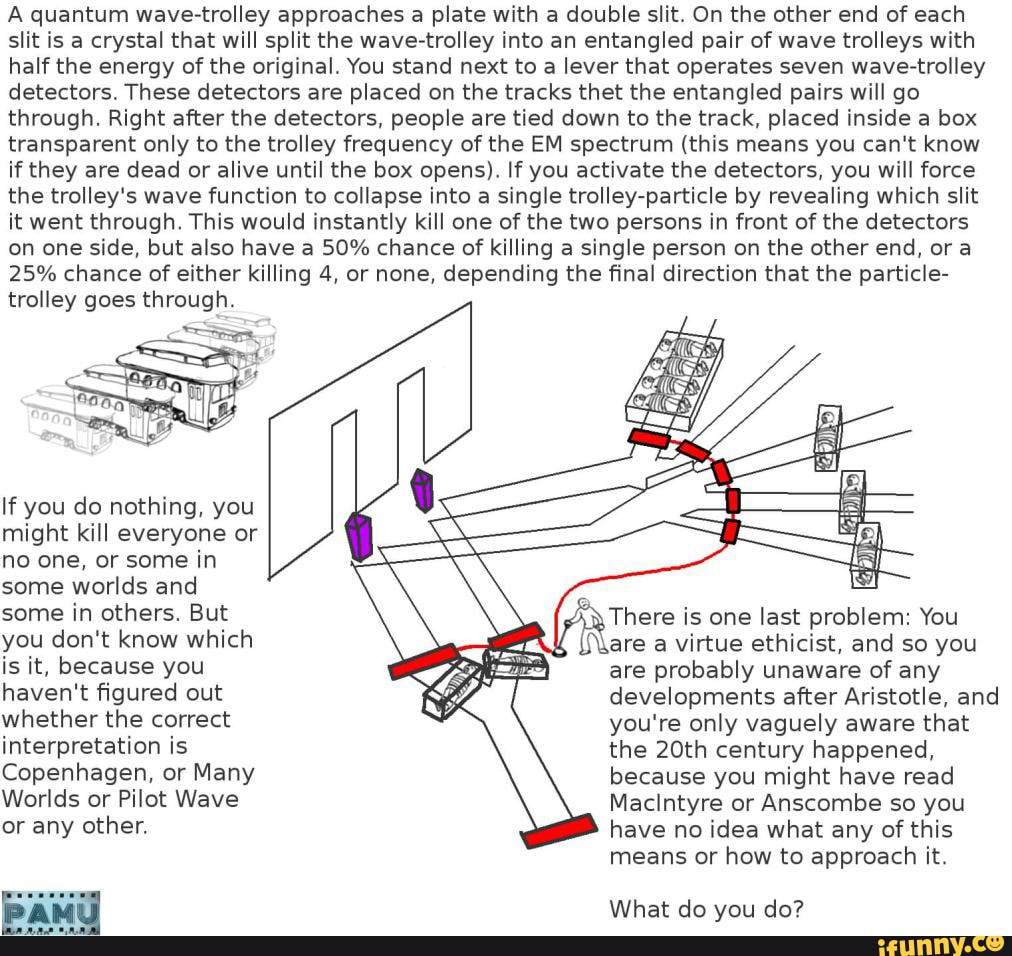 A quantum wave-trolley approaches a plate with a double slit. On the other end of each slit is a crystal that will split the wave-trolley into an entangled pair of wave trolleys with half the energy of the original. You stand next to a lever that operates seven wave-trolley detectors. These detectors are placed on the tracks thet the entangled pairs will go through. Right after the detectors, people are tied down to the track, placed inside a box transparent only to the trolley frequency of the EM spectrum (this means you can't know if they are dead or alive until the box opens). If you activate the detectors, you will force the trolley's wave function to collapse into a single trolley-particle by revealing which slit it went through. This would instantly kill one of the two persons in front of the detectors on one side, but also have a 50% chance of killing a single person on the other end, or a 25% chance of either killing 4, or none, depending the final direction that the particle-trolley goes through.

If you do nothing, you might kill everyone or no one, or some in some worlds and some in others. But you don't know which is it, because you haven't figured out whether the correct interpretation is Copenhagen, or Many Worlds or Pilot Wave or any other.

There is one last problem: You are a virtue ethicist, and so you are probably unaware of any developments after Aristotle, and you're only vaguely aware that the 20th century happened, because you might have read MacIntyre or Anscombe so you have no idea what any of this means or how to approach it.

What do you do?

PAMU

ifunny.co