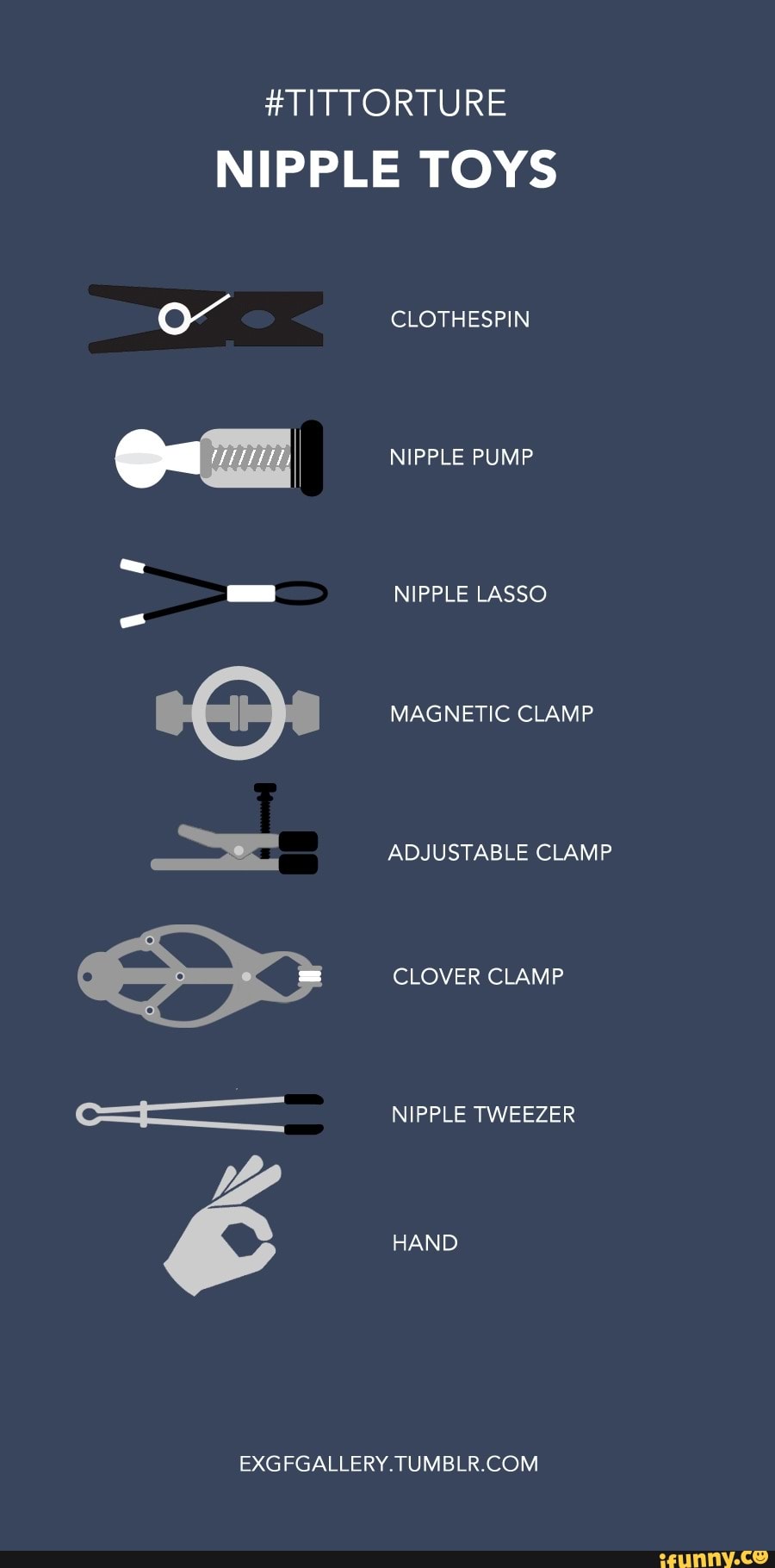 #TITTORTURE
NIPPLE TOYS

CLOTHESPIN

NIPPLE PUMP

NIPPLE LASSO

MAGNETIC CLAMP

ADJUSTABLE CLAMP

CLOVER CLAMP

NIPPLE TWEEZER

HAND

EXGFGALLERY.TUMBLR.COM

ifunny.co