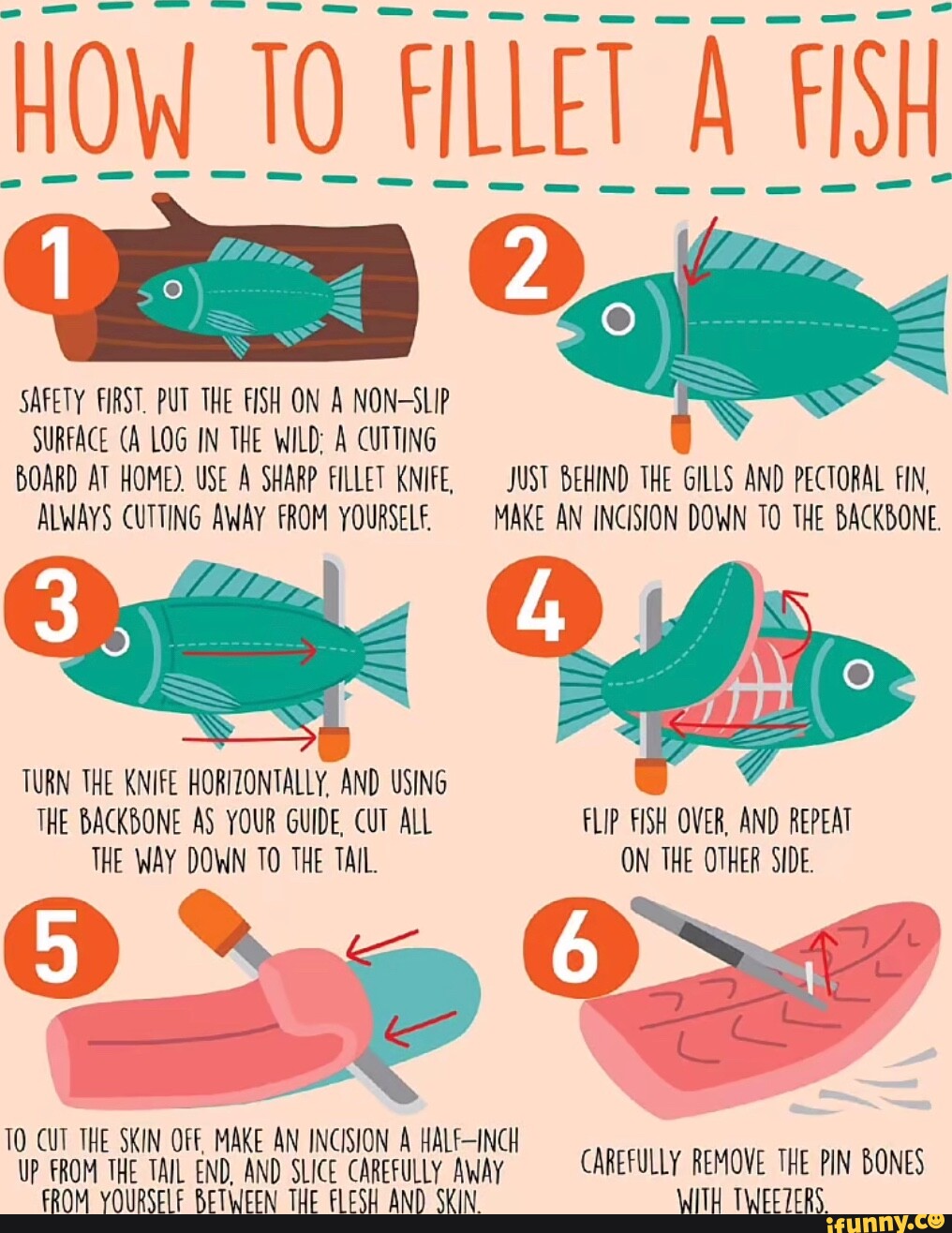 HOW TO FILLET A FISH

1

SAFETY FIRST. PUT THE FISH ON A NON-SLIP SURFACE (A LOG IN THE WILD; A CUTTING BOARD AT HOME). USE A SHARP FILLET KNIFE, ALWAYS CUTTING AWAY FROM YOURSELF.

2

JUST BEHIND THE GILLS AND PECTORAL FIN, MAKE AN INCISION DOWN TO THE BACKBONE.

3

TURN THE KNIFE HORIZONTALLY, AND USING THE BACKBONE AS YOUR GUIDE, CUT ALL THE WAY DOWN TO THE TAIL.

4

FLIP FISH OVER, AND REPEAT ON THE OTHER SIDE.

5

TO CUT THE SKIN OFF, MAKE AN INCISION A HALF-INCH UP FROM THE TAIL END, AND SLICE CAREFULLY AWAY FROM YOURSELF BETWEEN THE FLESH AND SKIN.

6

CAREFULLY REMOVE THE PIN BONES WITH TWEEZERS.

ifunny.co