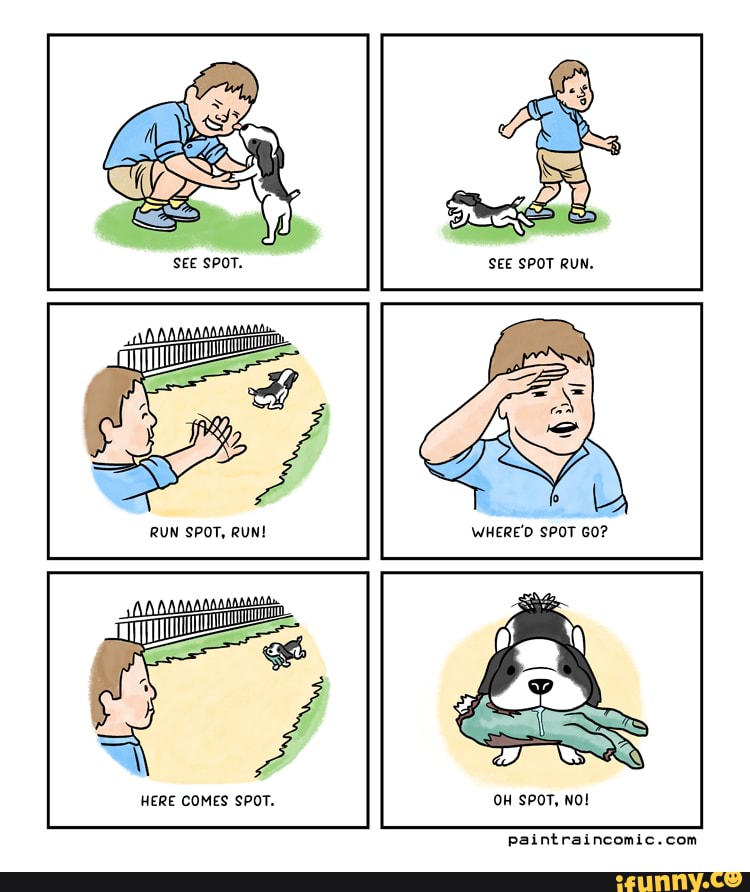 SEE SPOT.

SEE SPOT RUN.

RUN SPOT, RUN!

WHERE'D SPOT GO?

HERE COMES SPOT.

OH SPOT, NO!

paintraincomic.com

ifunny.co