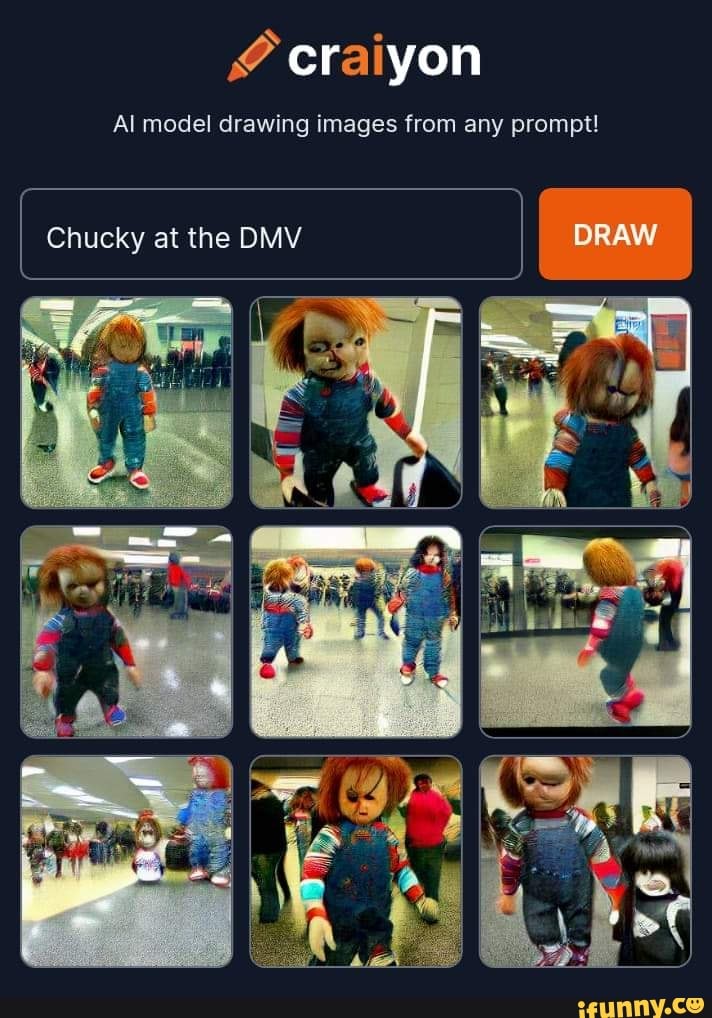 craiyon

AI model drawing images from any prompt!

Chucky at the DMV

DRAW

ifunny.co