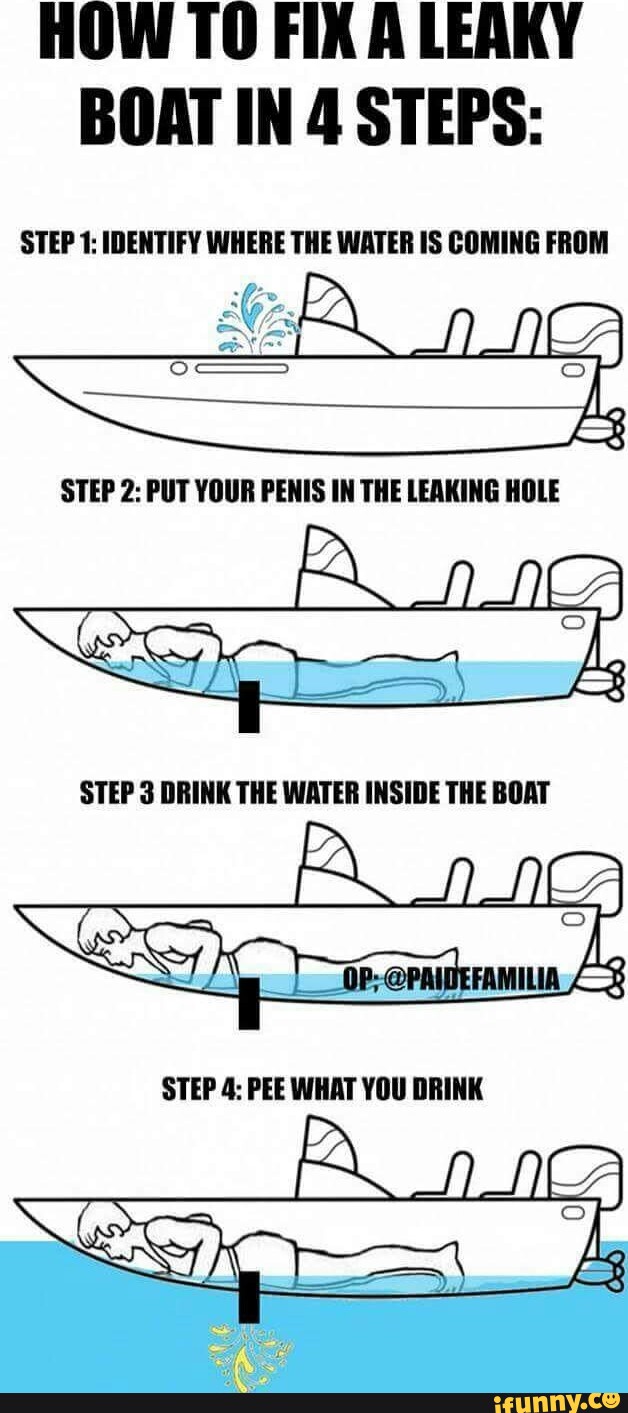 HOW TO FIX A LEAKY BOAT IN 4 STEPS:

STEP 1: IDENTIFY WHERE THE WATER IS COMING FROM

STEP 2: PUT YOUR PENIS IN THE LEAKING HOLE

STEP 3 DRINK THE WATER INSIDE THE BOAT

OP: @PAIDEFAMILIA

STEP 4: PEE WHAT YOU DRINK

ifunny.co