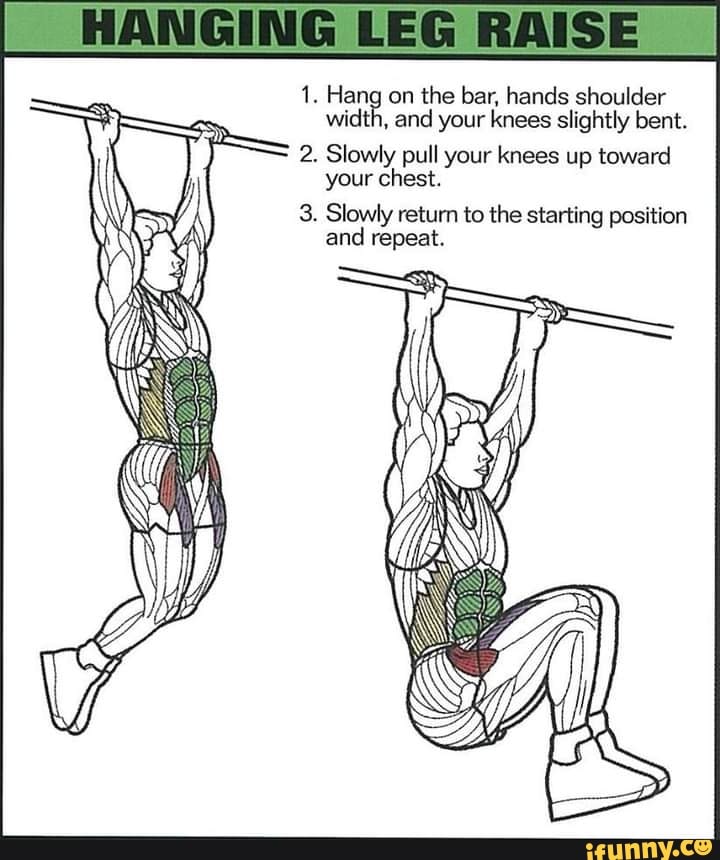 HANGING LEG RAISE

1. Hang on the bar, hands shoulder width, and your knees slightly bent.

2. Slowly pull your knees up toward your chest.

3. Slowly return to the starting position and repeat.

ifunny.co