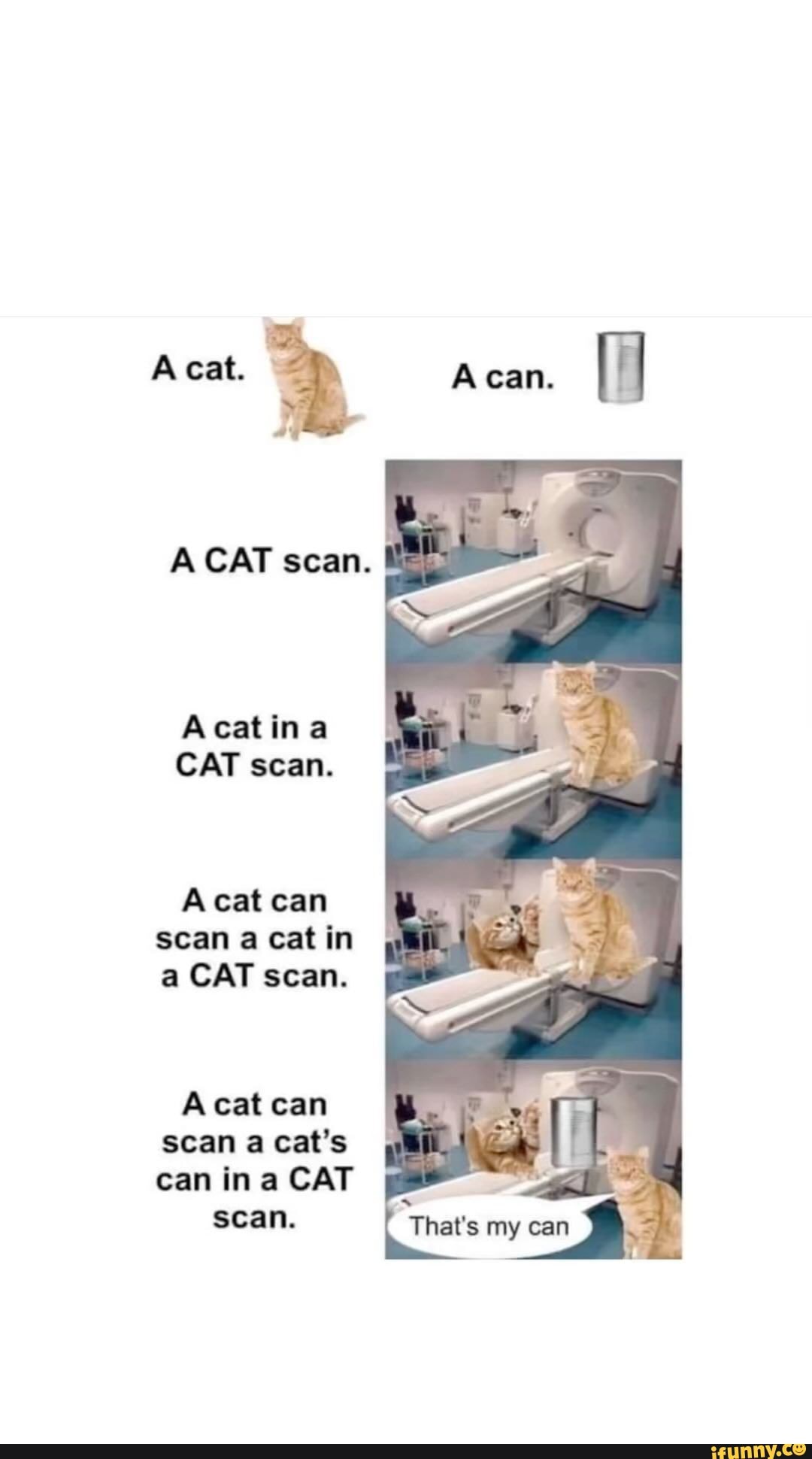 A cat.

A can.

A CAT scan.

A cat in a CAT scan.

A cat can scan a cat in a CAT scan.

A cat can scan a cat's can in a CAT scan.

That's my can

ifunny.co