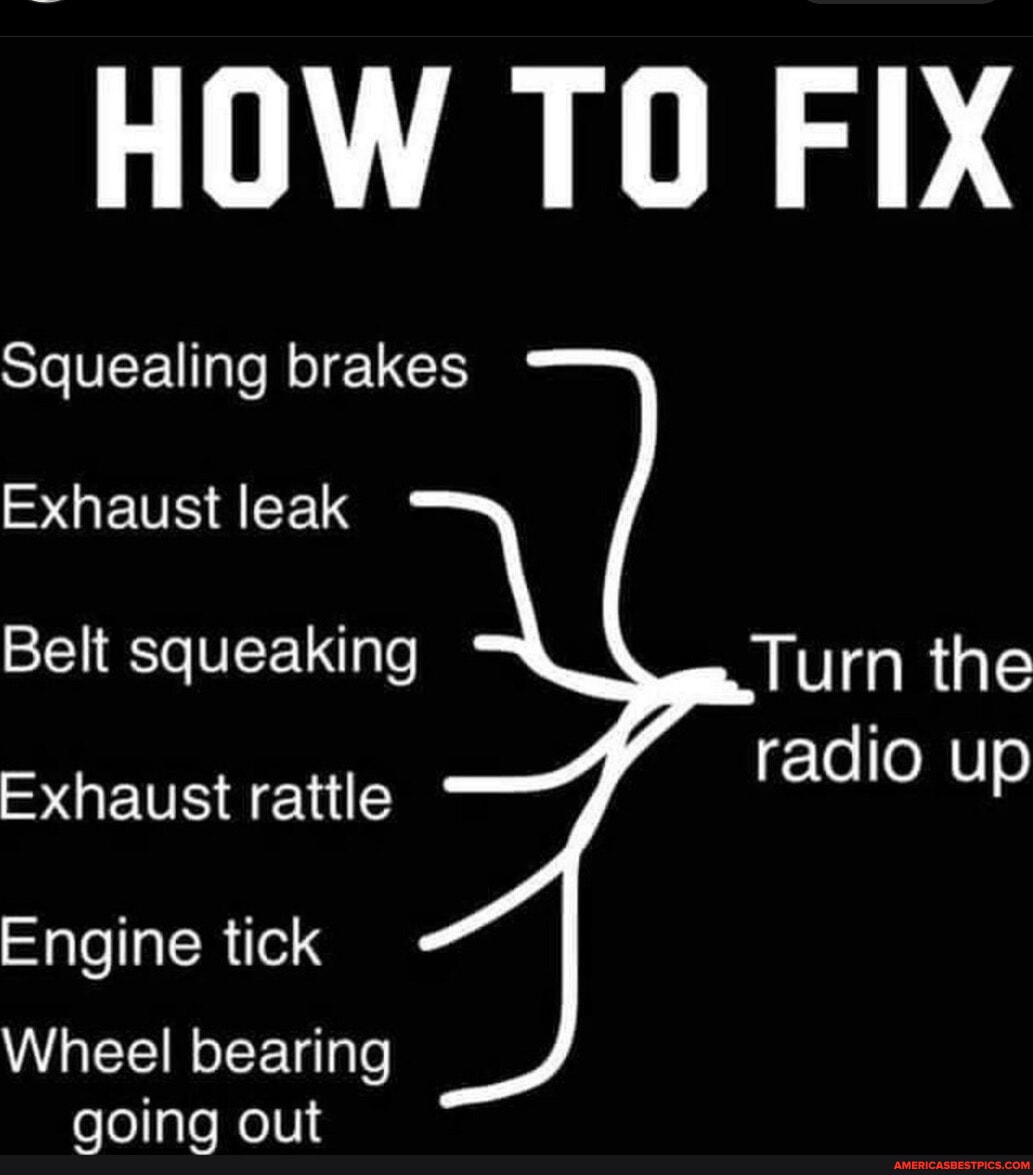 HOW TO FIX

Squealing brakes

Exhaust leak

Belt squeaking

Exhaust rattle

Engine tick

Wheel bearing going out

Turn the radio up

AMERICASBESTPICS.COM