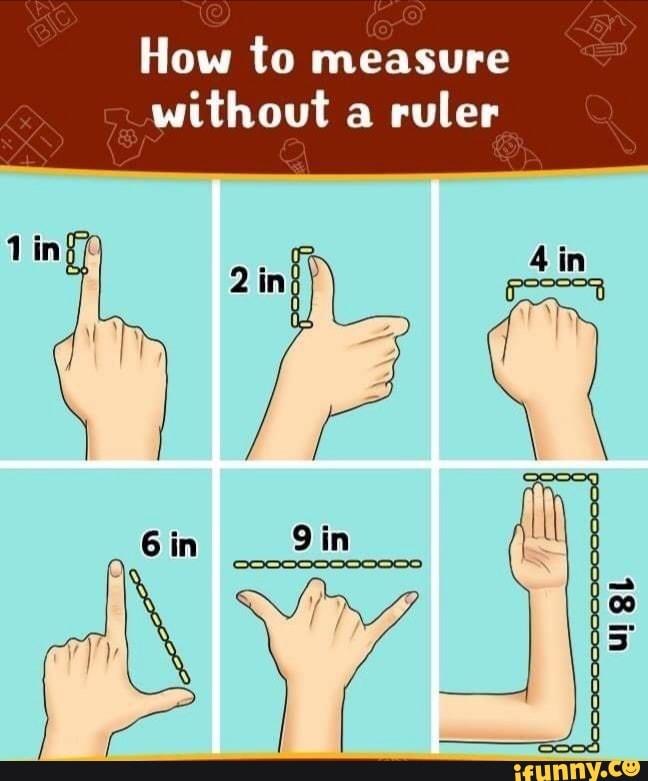 How to measure without a ruler

1 in

2 in

4 in

6 in

9 in

18 in

ifunny.co