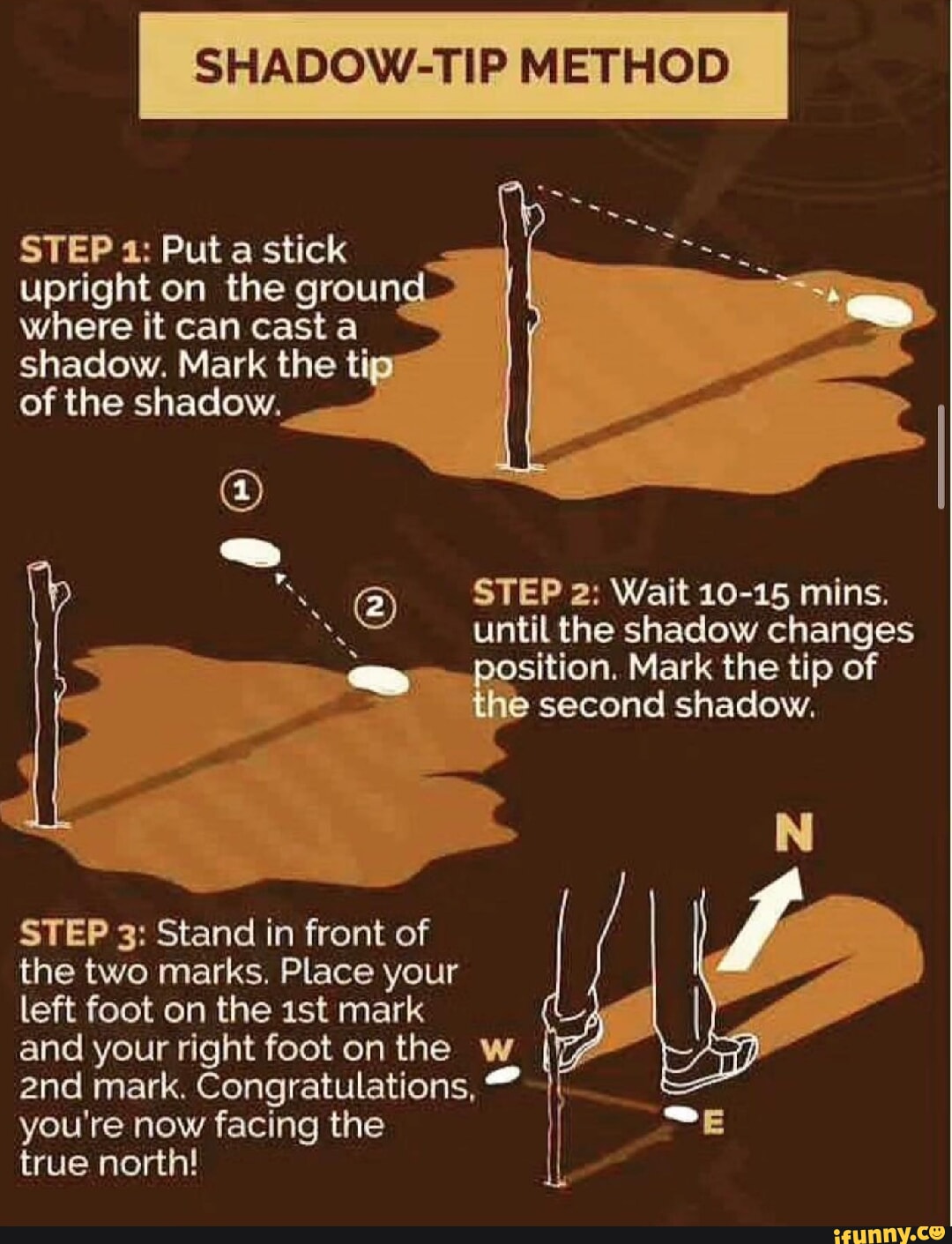 SHADOW-TIP METHOD

STEP 1: Put a stick upright on the ground where it can cast a shadow. Mark the tip of the shadow.

①

②

STEP 2: Wait 10-15 mins. until the shadow changes position. Mark the tip of the second shadow.

N

STEP 3: Stand in front of the two marks. Place your left foot on the 1st mark and your right foot on the 2nd mark. Congratulations, you're now facing the true north!

W

E

ifunny.co