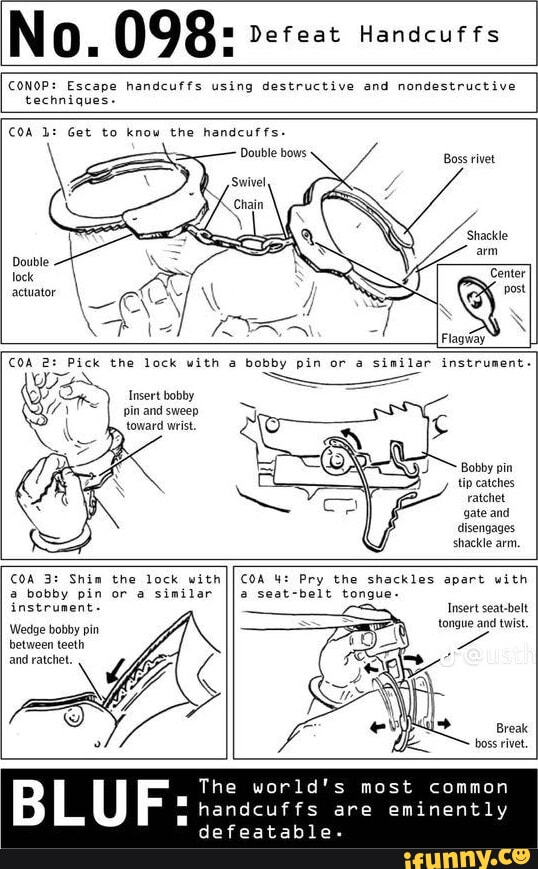 No. 098: Defeat Handcuffs

CONOP: Escape handcuffs using destructive and nondestructive techniques.

COA 1: Get to know the handcuffs.

Double bows

Boss rivet

Swivel

Chain

Shackle arm

Double lock actuator

Center post

Flagway

COA 2: Pick the lock with a bobby pin or a similar instrument.

Insert bobby pin and sweep toward wrist.

Bobby pin tip catches ratchet gate and disengages shackle arm.

COA 3: Shim the lock with a bobby pin or a similar instrument.

Wedge bobby pin between teeth and ratchet.

COA 4: Pry the shackles apart with a seat-belt tongue.

Insert seat-belt tongue and twist.

@usth

Break boss rivet.

BLUF: The world's most common handcuffs are eminently defeatable.

ifunny.co