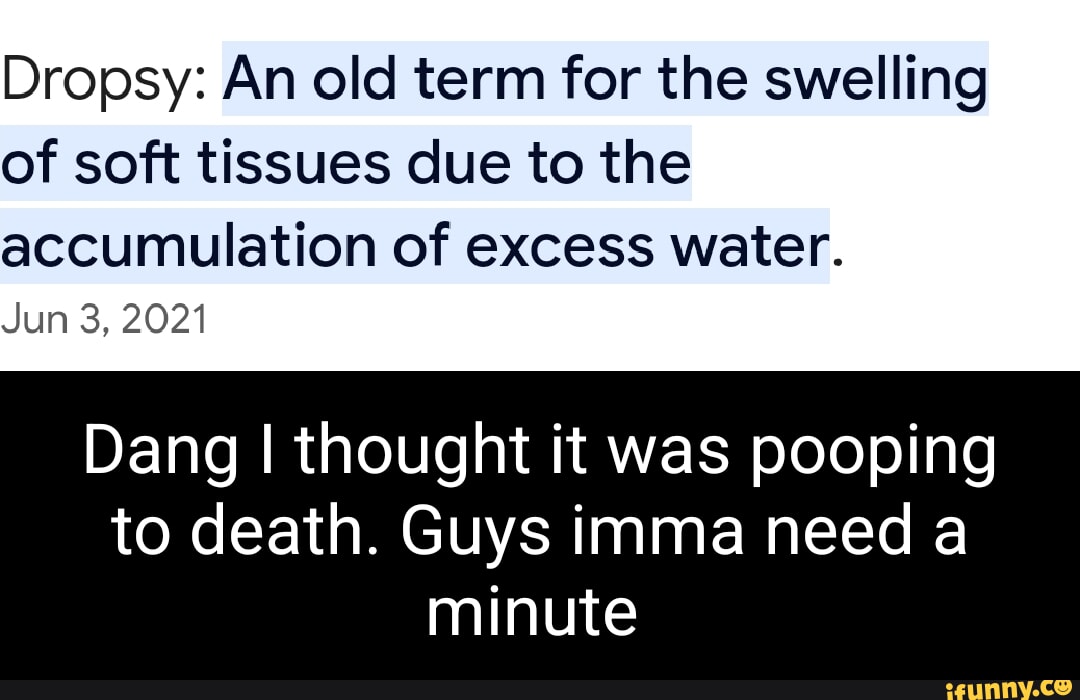 Dropsy: An old term for the swelling of soft tissues due to the accumulation of excess water.
Jun 3, 2021

Dang I thought it was pooping to death. Guys imma need a minute

ifunny.co