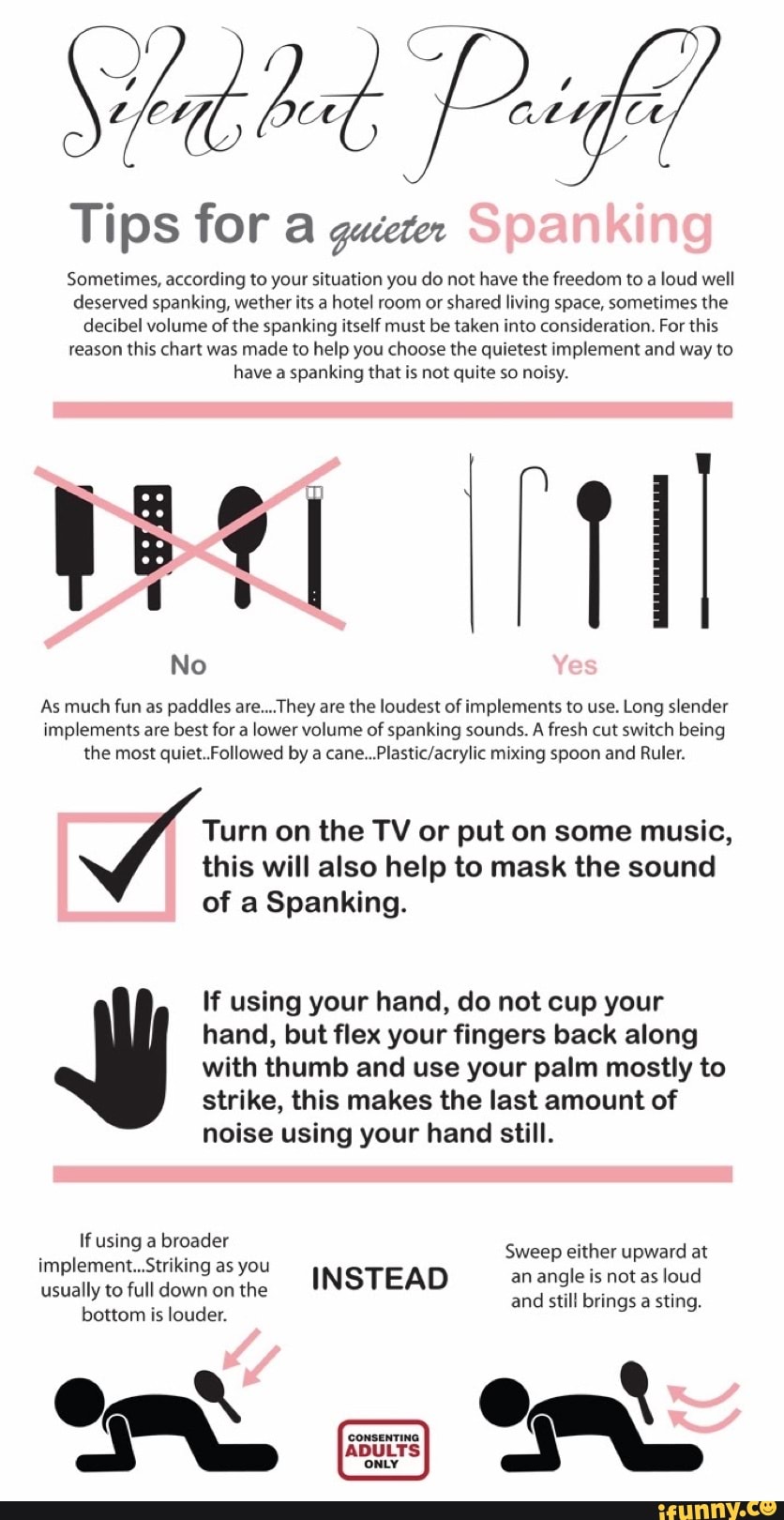 Silent but Painful

Tips for a quieter Spanking

Sometimes, according to your situation you do not have the freedom to a loud well deserved spanking, wether its a hotel room or shared living space, sometimes the decibel volume of the spanking itself must be taken into consideration. For this reason this chart was made to help you choose the quietest implement and way to have a spanking that is not quite so noisy.

No

Yes

As much fun as paddles are....They are the loudest of implements to use. Long slender implements are best for a lower volume of spanking sounds. A fresh cut switch being the most quiet..Followed by a cane...Plastic/acrylic mixing spoon and Ruler.

Turn on the TV or put on some music, this will also help to mask the sound of a Spanking.

If using your hand, do not cup your hand, but flex your fingers back along with thumb and use your palm mostly to strike, this makes the last amount of noise using your hand still.

If using a broader implement...Striking as you usually to full down on the bottom is louder.

INSTEAD

Sweep either upward at an angle is not as loud and still brings a sting.

CONSENTING ADULTS ONLY

ifunny.co