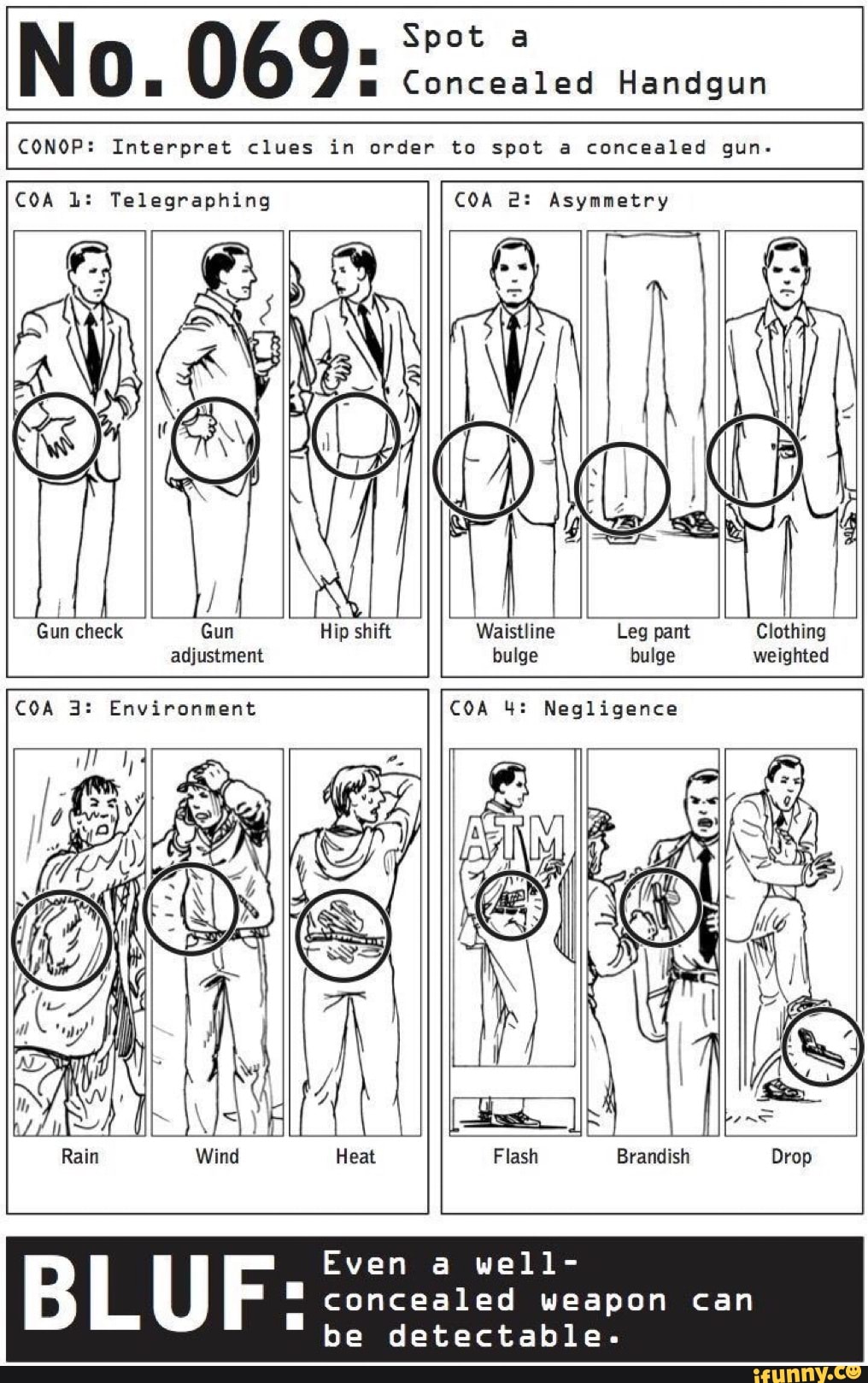 No. 069: Spot a Concealed Handgun

CONOP: Interpret clues in order to spot a concealed gun.

COA 1: Telegraphing

Gun check

Gun adjustment

Hip shift

COA 2: Asymmetry

Waistline bulge

Leg pant bulge

Clothing weighted

COA 3: Environment

Rain

Wind

Heat

COA 4: Negligence

ATM

Flash

Brandish

Drop

BLUF: Even a well-concealed weapon can be detectable.

ifunny.co