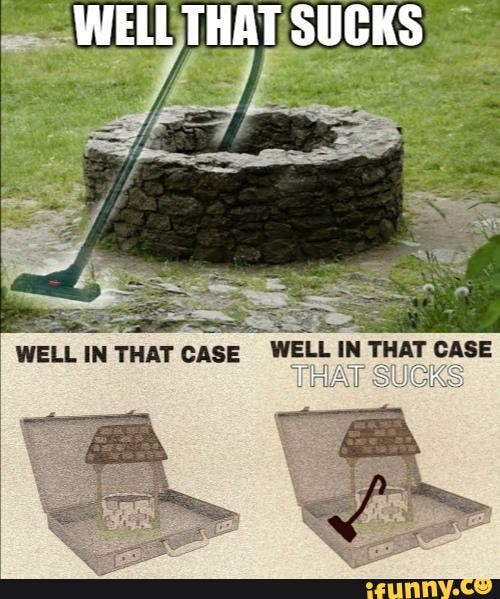 WELL THAT SUCKS

WELL IN THAT CASE

WELL IN THAT CASE
THAT SUCKS

ifunny.co