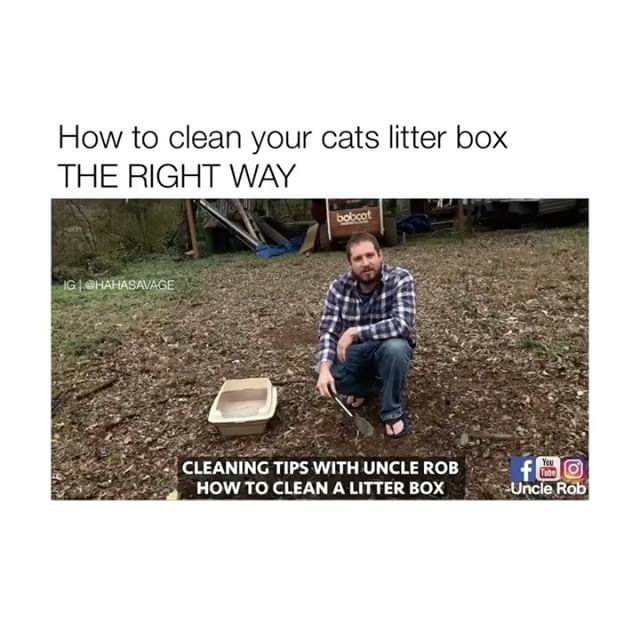 How to clean your cats litter box
THE RIGHT WAY

bobcat

IG | @HAHASAVAGE

CLEANING TIPS WITH UNCLE ROB
HOW TO CLEAN A LITTER BOX

f You Tube
Uncle Rob