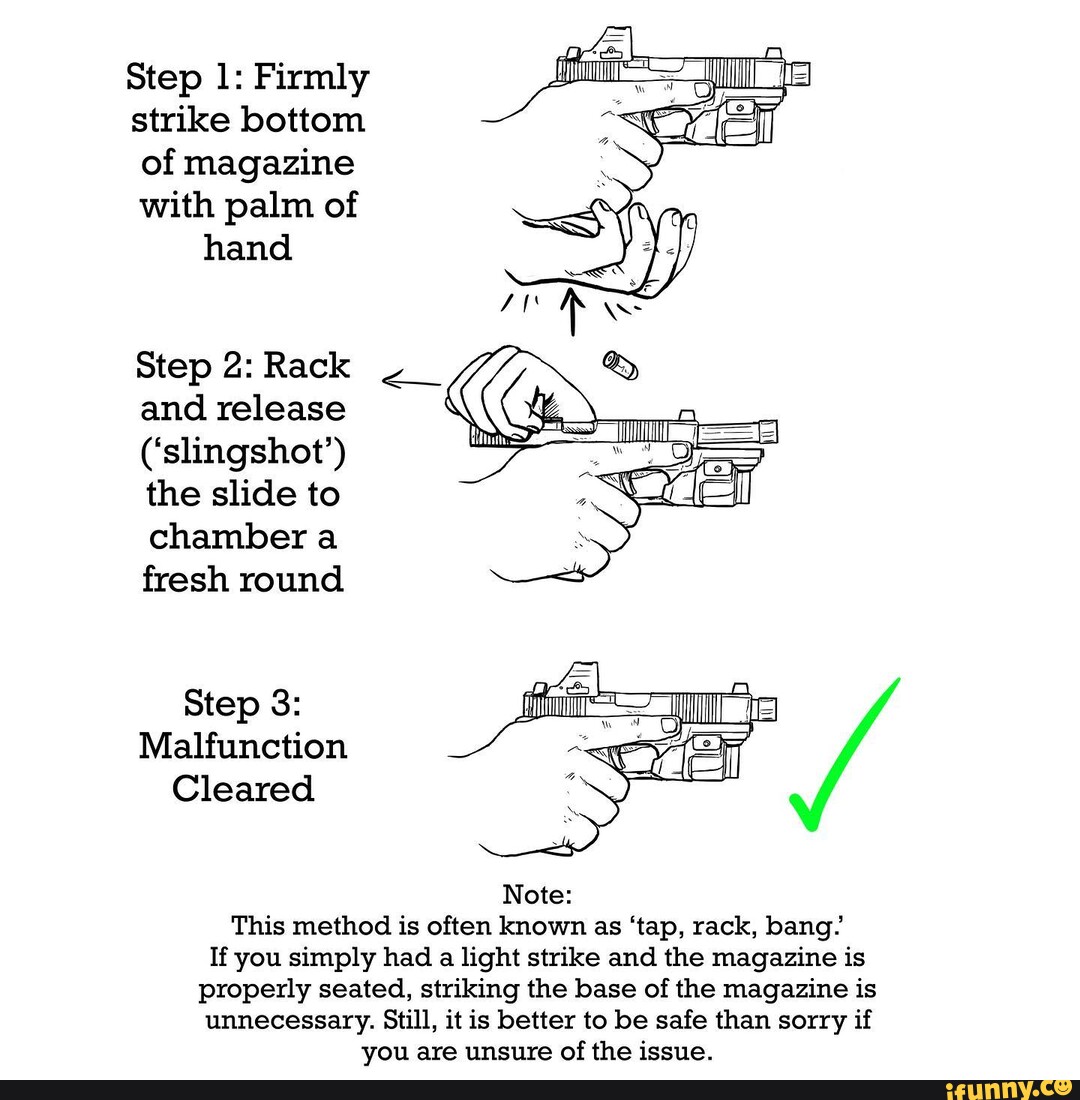 Step 1: Firmly strike bottom of magazine with palm of hand

Step 2: Rack and release ('slingshot') the slide to chamber a fresh round

Step 3: Malfunction Cleared

Note:
This method is often known as 'tap, rack, bang.'
If you simply had a light strike and the magazine is properly seated, striking the base of the magazine is unnecessary. Still, it is better to be safe than sorry if you are unsure of the issue.

ifunny.co