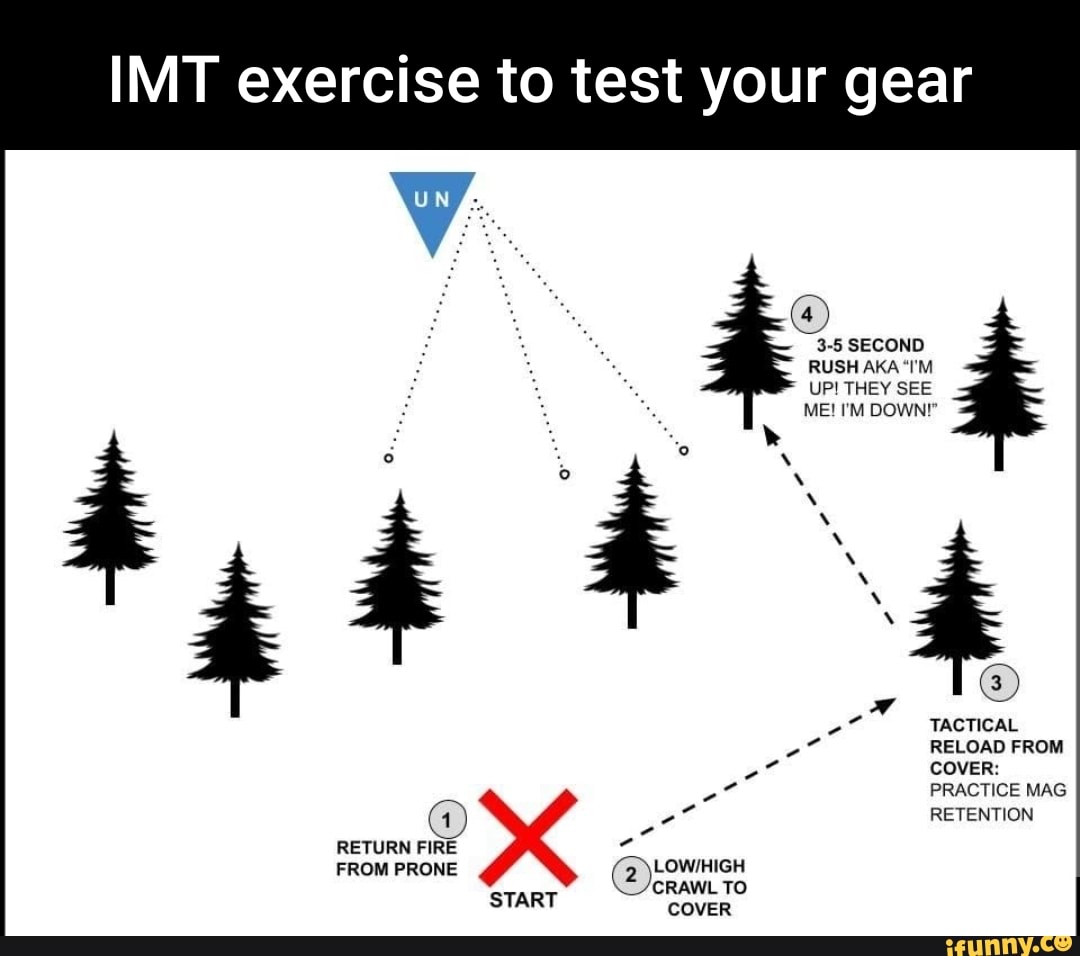 IMT exercise to test your gear

UN

4
3-5 SECOND RUSH AKA "I'M UP! THEY SEE ME! I'M DOWN!"

3
TACTICAL RELOAD FROM COVER: PRACTICE MAG RETENTION

1
RETURN FIRE FROM PRONE

START

2
LOW/HIGH CRAWL TO COVER

ifunny.co