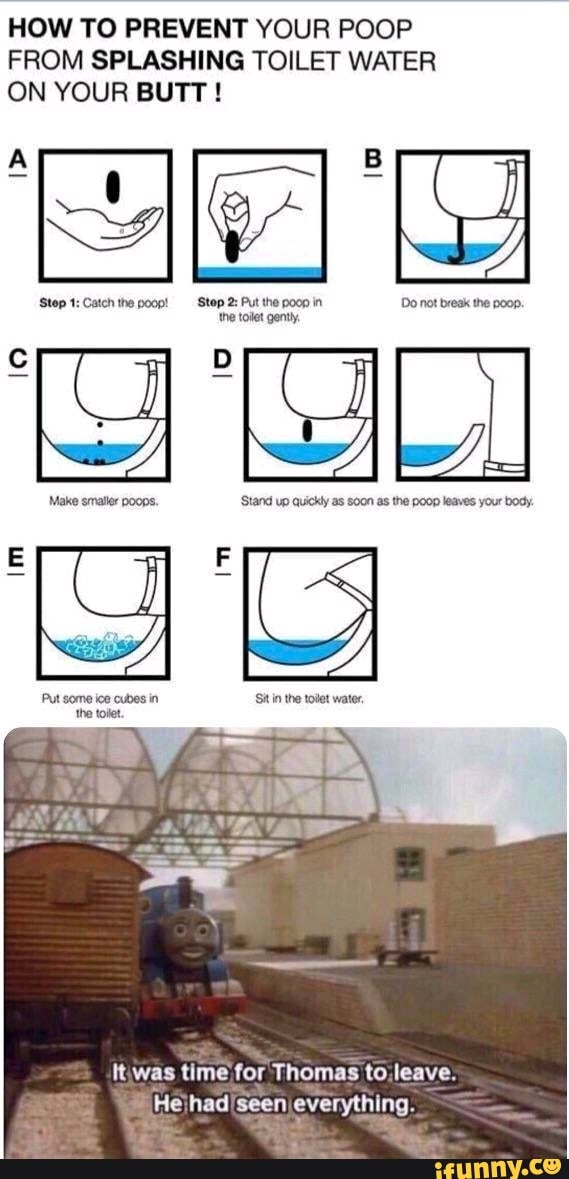 HOW TO PREVENT YOUR POOP FROM SPLASHING TOILET WATER ON YOUR BUTT !

A

Step 1: Catch the poop!

Step 2: Put the poop in the toilet gently.

B

Do not break the poop.

C

Make smaller poops.

D

Stand up quickly as soon as the poop leaves your body.

E

Put some ice cubes in the toilet.

F

Sit in the toilet water.

It was time for Thomas to leave.
He had seen everything.

ifunny.co