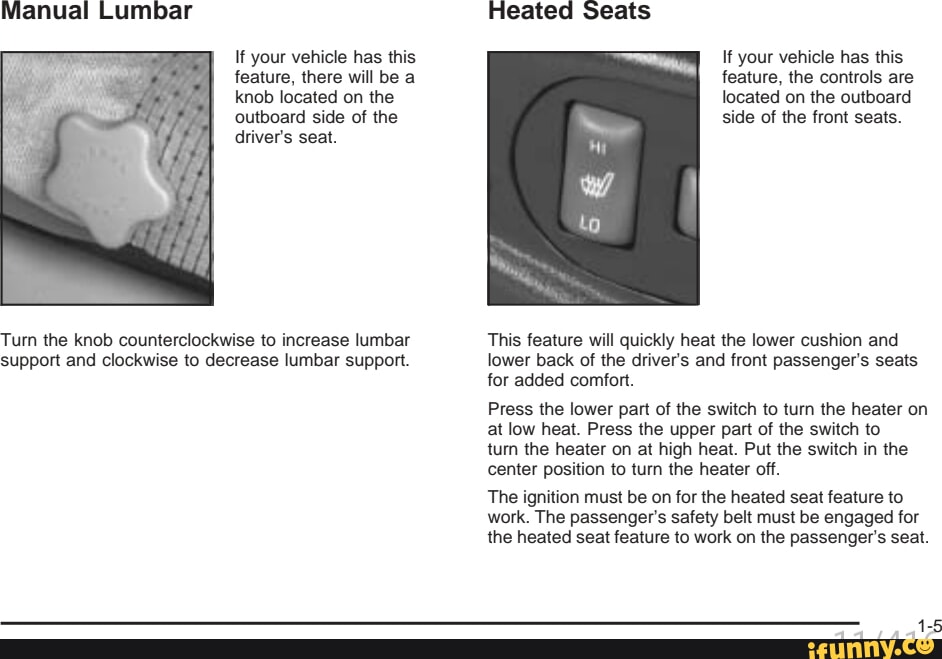 Manual Lumbar

If your vehicle has this feature, there will be a knob located on the outboard side of the driver's seat.

Turn the knob counterclockwise to increase lumbar support and clockwise to decrease lumbar support.

Heated Seats

HI

LO

If your vehicle has this feature, the controls are located on the outboard side of the front seats.

This feature will quickly heat the lower cushion and lower back of the driver's and front passenger's seats for added comfort.

Press the lower part of the switch to turn the heater on at low heat. Press the upper part of the switch to turn the heater on at high heat. Put the switch in the center position to turn the heater off.

The ignition must be on for the heated seat feature to work. The passenger's safety belt must be engaged for the heated seat feature to work on the passenger's seat.

1-5

ifunny.co