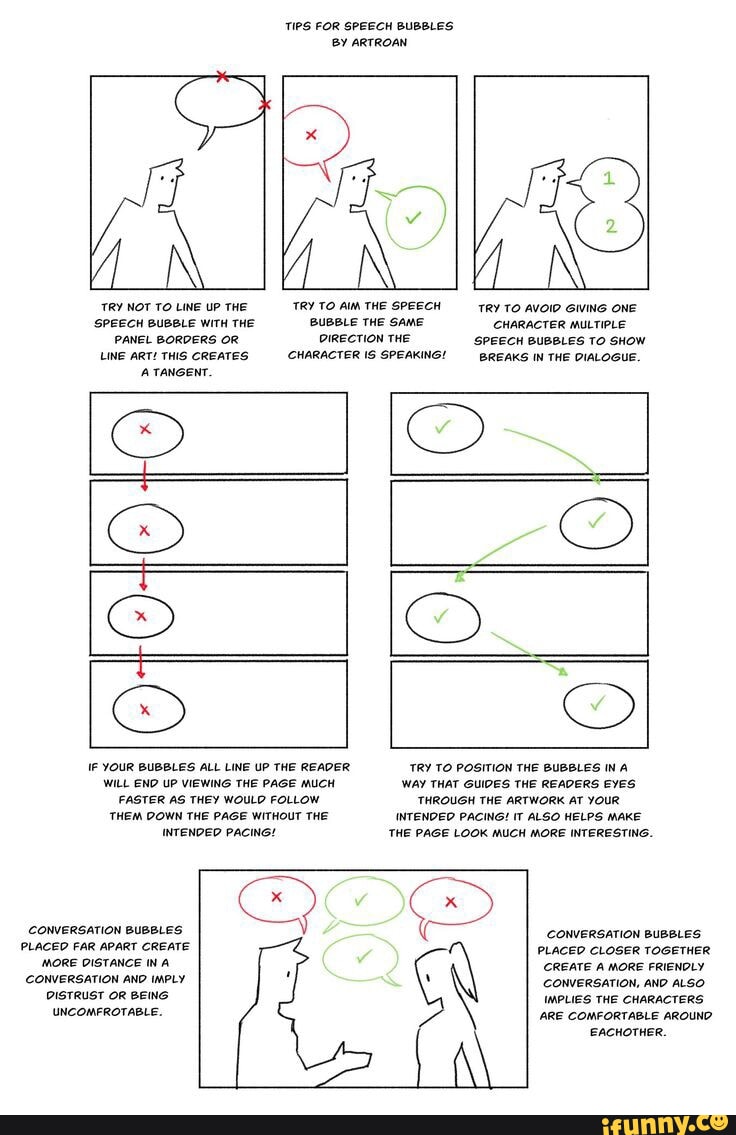 TIPS FOR SPEECH BUBBLES
BY ARTROAN

1

2

TRY NOT TO LINE UP THE SPEECH BUBBLE WITH THE PANEL BORDERS OR LINE ART! THIS CREATES A TANGENT.

TRY TO AIM THE SPEECH BUBBLE THE SAME DIRECTION THE CHARACTER IS SPEAKING!

TRY TO AVOID GIVING ONE CHARACTER MULTIPLE SPEECH BUBBLES TO SHOW BREAKS IN THE DIALOGUE.

IF YOUR BUBBLES ALL LINE UP THE READER WILL END UP VIEWING THE PAGE MUCH FASTER AS THEY WOULD FOLLOW THEM DOWN THE PAGE WITHOUT THE INTENDED PACING!

TRY TO POSITION THE BUBBLES IN A WAY THAT GUIDES THE READERS EYES THROUGH THE ARTWORK AT YOUR INTENDED PACING! IT ALSO HELPS MAKE THE PAGE LOOK MUCH MORE INTERESTING.

CONVERSATION BUBBLES PLACED FAR APART CREATE MORE DISTANCE IN A CONVERSATION AND IMPLY DISTRUST OR BEING UNCOMFROTABLE.

CONVERSATION BUBBLES PLACED CLOSER TOGETHER CREATE A MORE FRIENDLY CONVERSATION, AND ALSO IMPLIES THE CHARACTERS ARE COMFORTABLE AROUND EACHOTHER.

ifunny.co