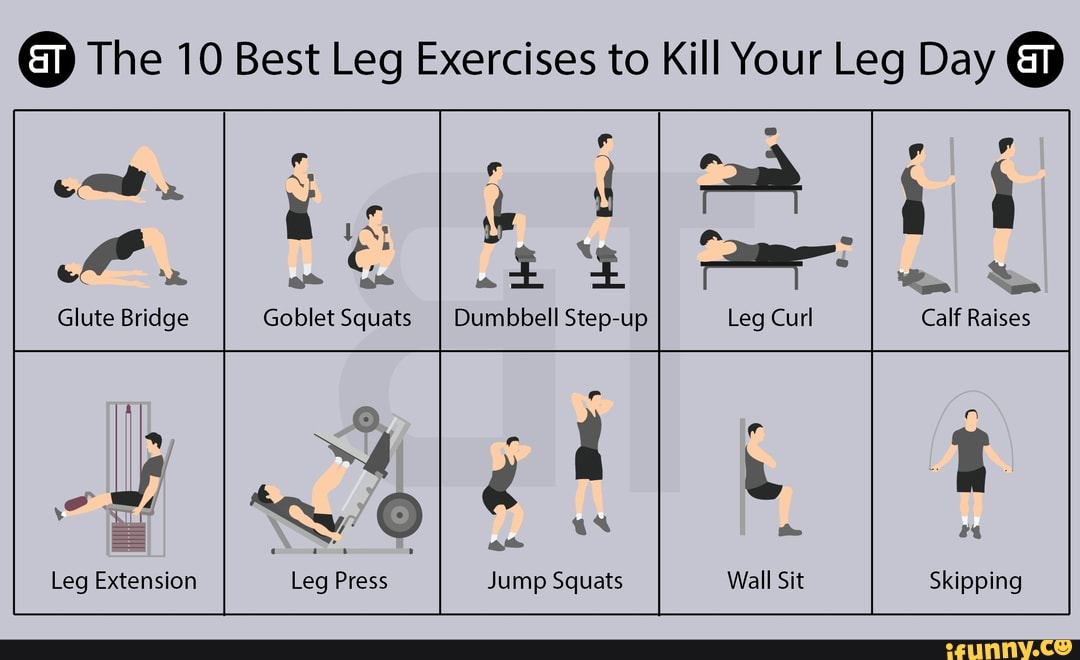 BT The 10 Best Leg Exercises to Kill Your Leg Day BT

| Glute Bridge | Goblet Squats | Dumbbell Step-up | Leg Curl | Calf Raises |
|---|---|---|---|---|
| Leg Extension | Leg Press | Jump Squats | Wall Sit | Skipping |

ifunny.co