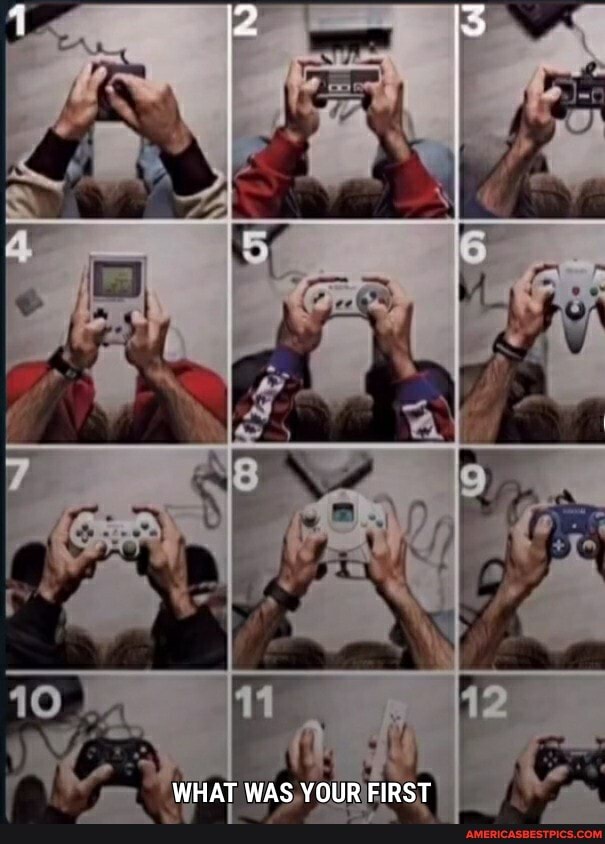 1
2
3
4
5
6
7
8
9
10
11
12
WHAT WAS YOUR FIRST
AMERICASBESTPICS.COM