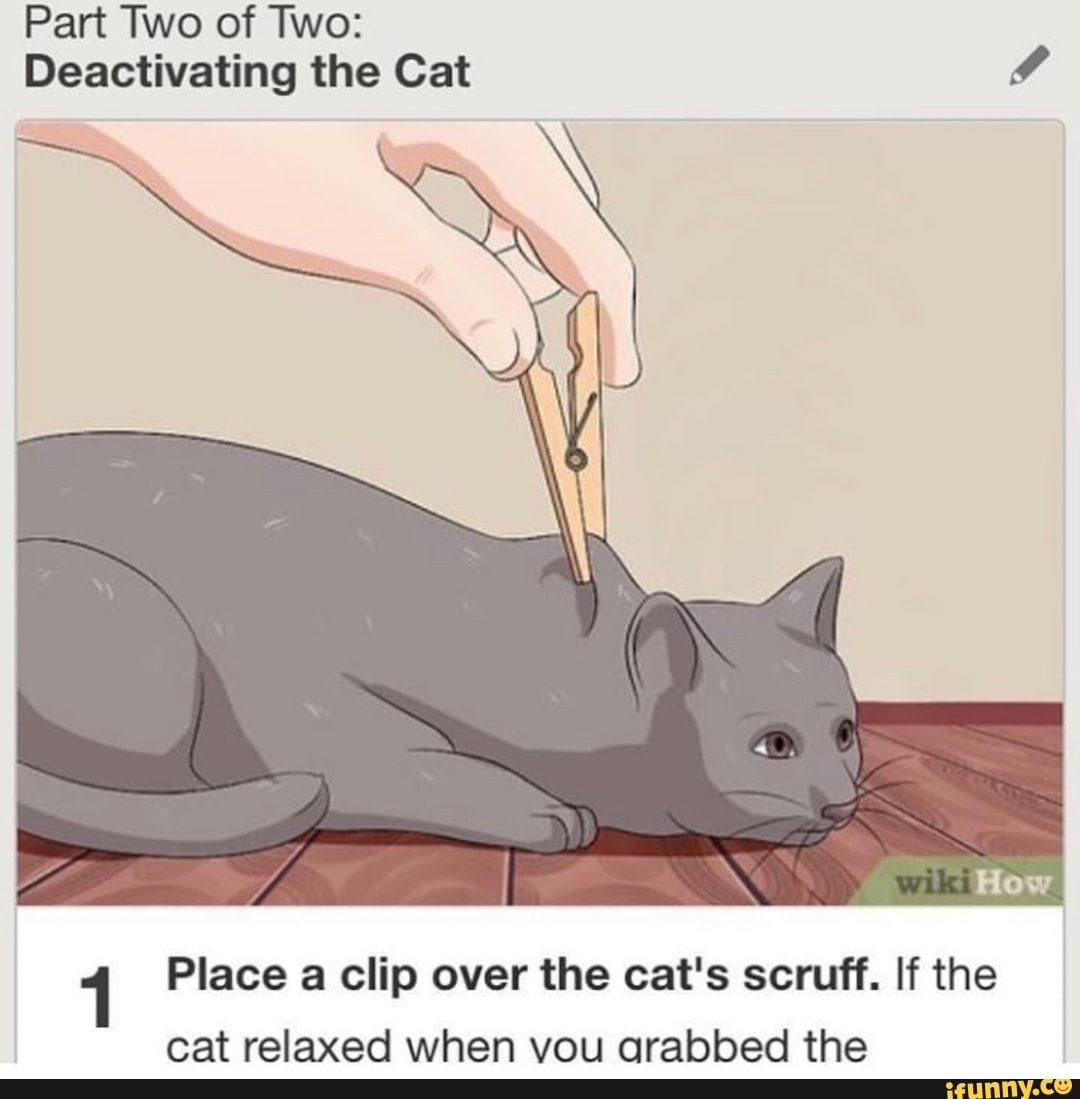 Part Two of Two:
Deactivating the Cat

wikiHow

1 Place a clip over the cat's scruff. If the cat relaxed when you grabbed the

ifunny.co