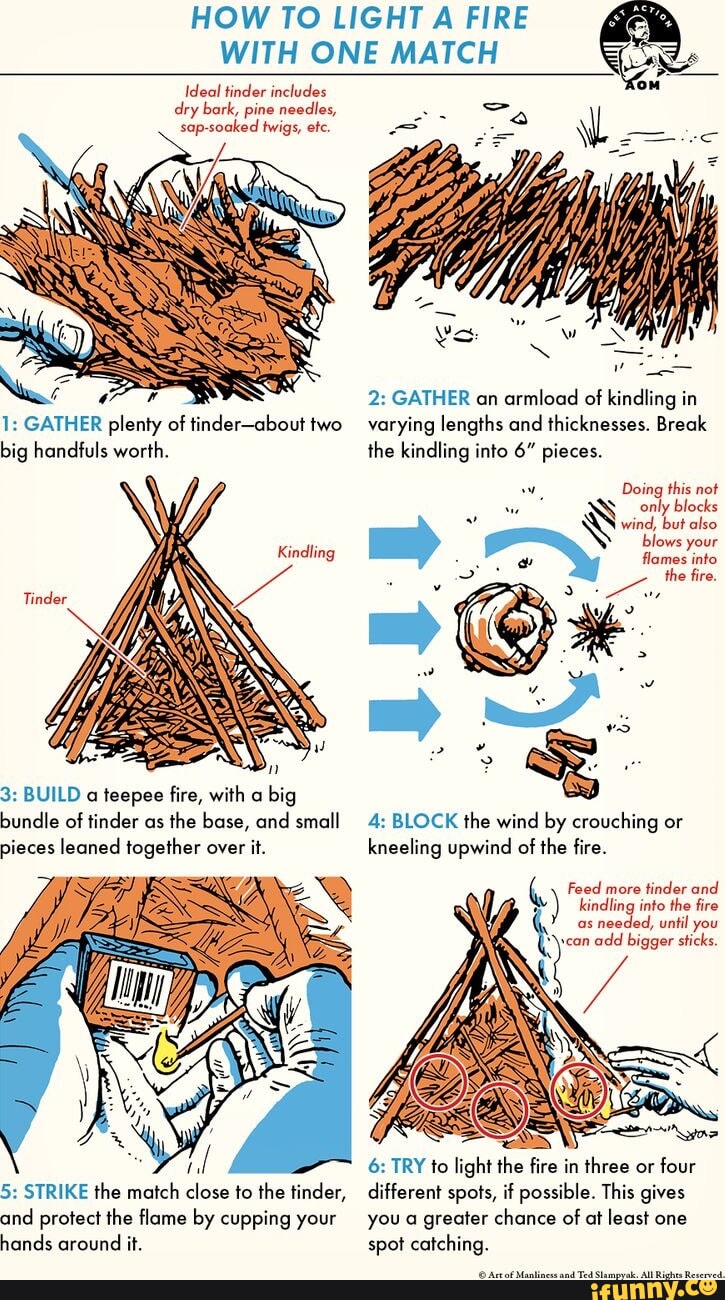 HOW TO LIGHT A FIRE
WITH ONE MATCH

GET ACTION
AOM

Ideal tinder includes dry bark, pine needles, sap-soaked twigs, etc.

1: GATHER plenty of tinder—about two big handfuls worth.

2: GATHER an armload of kindling in varying lengths and thicknesses. Break the kindling into 6" pieces.

Kindling

Tinder

3: BUILD a teepee fire, with a big bundle of tinder as the base, and small pieces leaned together over it.

Doing this not only blocks wind, but also blows your flames into the fire.

4: BLOCK the wind by crouching or kneeling upwind of the fire.

5: STRIKE the match close to the tinder, and protect the flame by cupping your hands around it.

Feed more tinder and kindling into the fire as needed, until you can add bigger sticks.

6: TRY to light the fire in three or four different spots, if possible. This gives you a greater chance of at least one spot catching.

© Art of Manliness and Ted Slampyak. All Rights Reserved.

ifunny.co