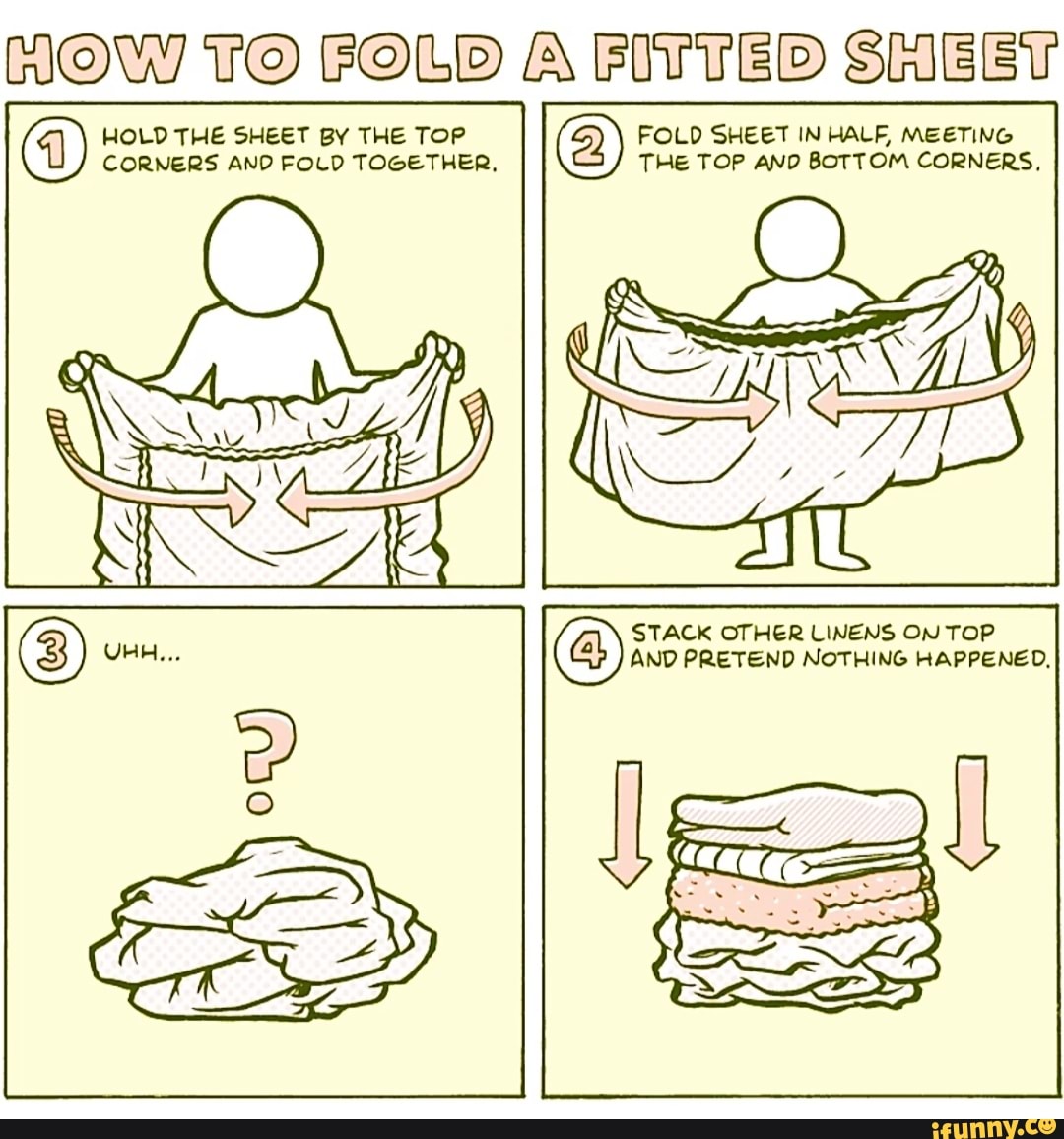 HOW TO FOLD A FITTED SHEET

1 HOLD THE SHEET BY THE TOP CORNERS AND FOLD TOGETHER.

2 FOLD SHEET IN HALF, MEETING THE TOP AND BOTTOM CORNERS.

3 UHH...

?

4 STACK OTHER LINENS ON TOP AND PRETEND NOTHING HAPPENED.

ifunny.co