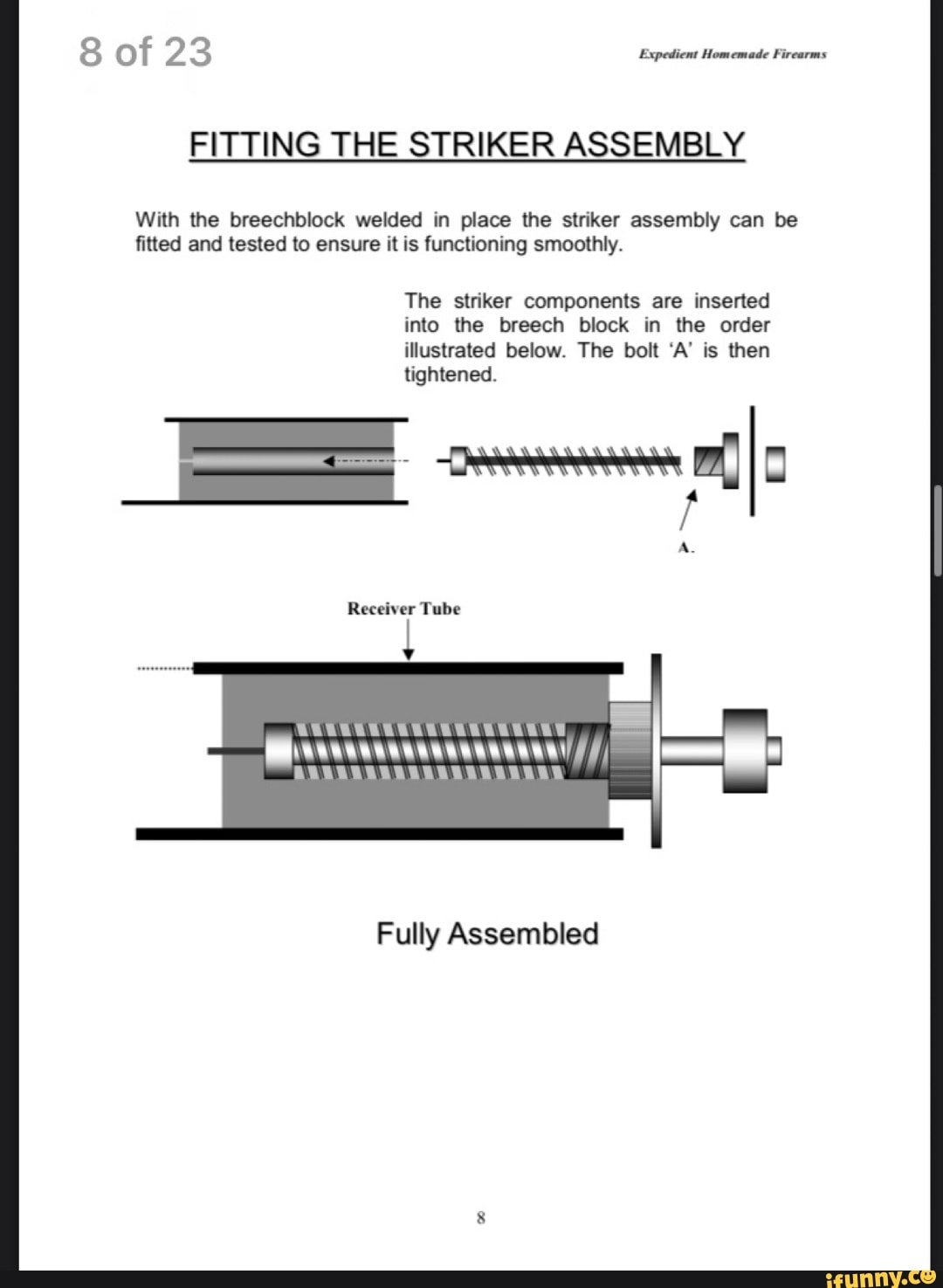 8 of 23

Expedient Homemade Firearms

FITTING THE STRIKER ASSEMBLY

With the breechblock welded in place the striker assembly can be fitted and tested to ensure it is functioning smoothly.

The striker components are inserted into the breech block in the order illustrated below. The bolt 'A' is then tightened.

A.

Receiver Tube

Fully Assembled

8

ifunny.co