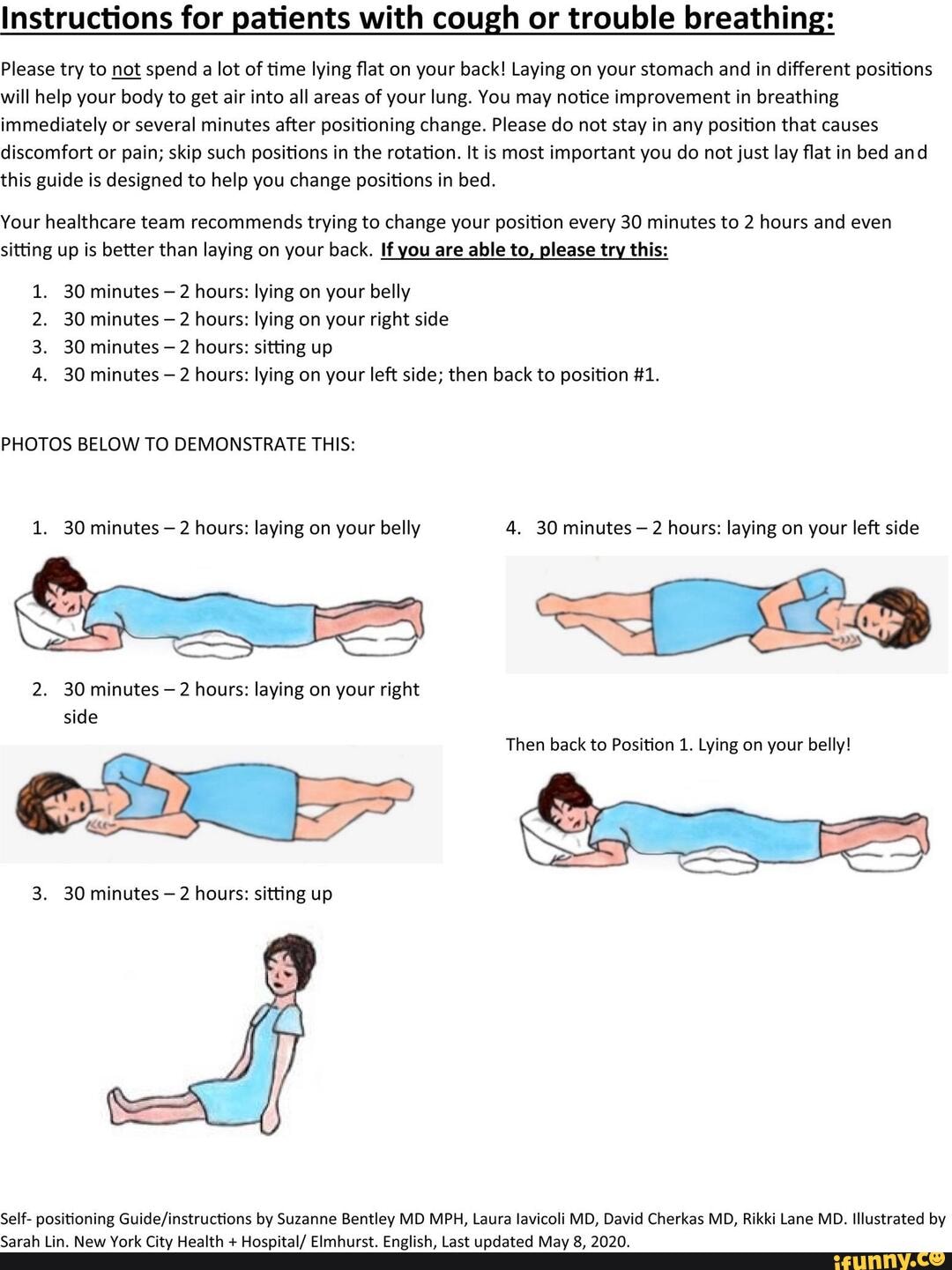 Instructions for patients with cough or trouble breathing:

Please try to not spend a lot of time lying flat on your back! Laying on your stomach and in different positions will help your body to get air into all areas of your lung. You may notice improvement in breathing immediately or several minutes after positioning change. Please do not stay in any position that causes discomfort or pain; skip such positions in the rotation. It is most important you do not just lay flat in bed and this guide is designed to help you change positions in bed.

Your healthcare team recommends trying to change your position every 30 minutes to 2 hours and even sitting up is better than laying on your back. If you are able to, please try this:

1. 30 minutes – 2 hours: lying on your belly
2. 30 minutes – 2 hours: lying on your right side
3. 30 minutes – 2 hours: sitting up
4. 30 minutes – 2 hours: lying on your left side; then back to position #1.

PHOTOS BELOW TO DEMONSTRATE THIS:

1. 30 minutes – 2 hours: laying on your belly

2. 30 minutes – 2 hours: laying on your right side

3. 30 minutes – 2 hours: sitting up

4. 30 minutes – 2 hours: laying on your left side

Then back to Position 1. Lying on your belly!

Self- positioning Guide/instructions by Suzanne Bentley MD MPH, Laura Iavicoli MD, David Cherkas MD, Rikki Lane MD. Illustrated by Sarah Lin. New York City Health + Hospital/ Elmhurst. English, Last updated May 8, 2020.

ifunny.co